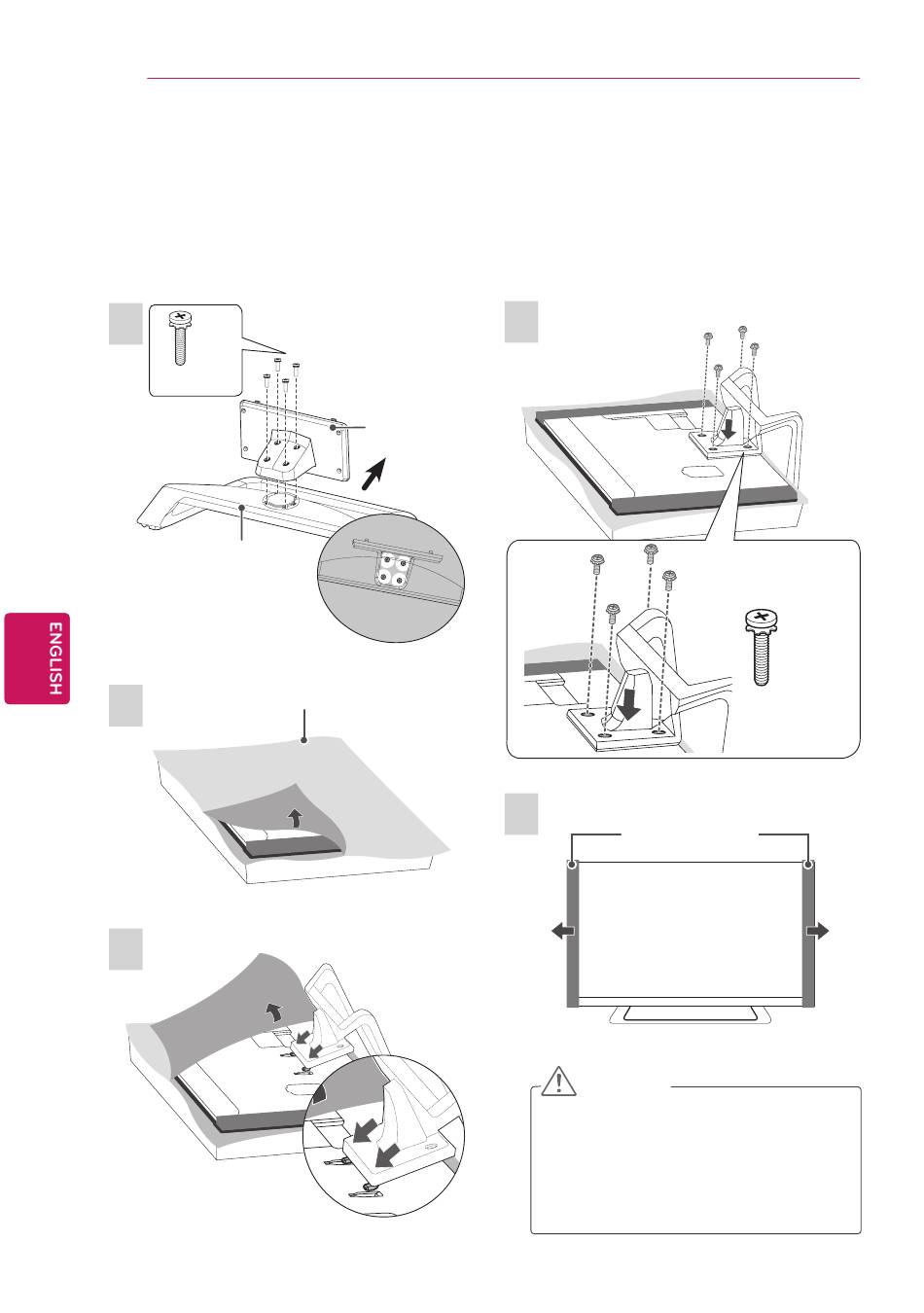 ENGLISH