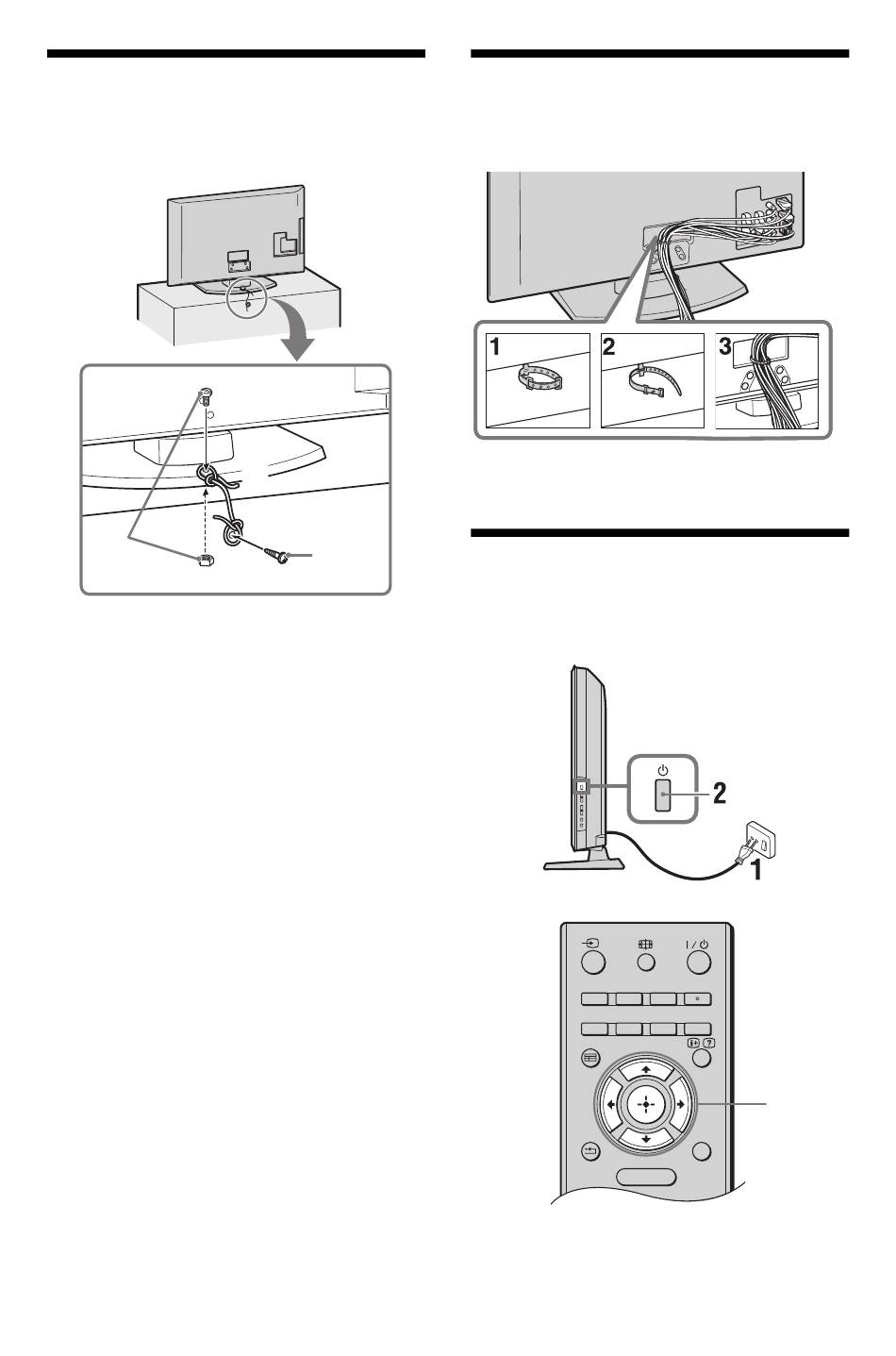 1

2

3

2

1