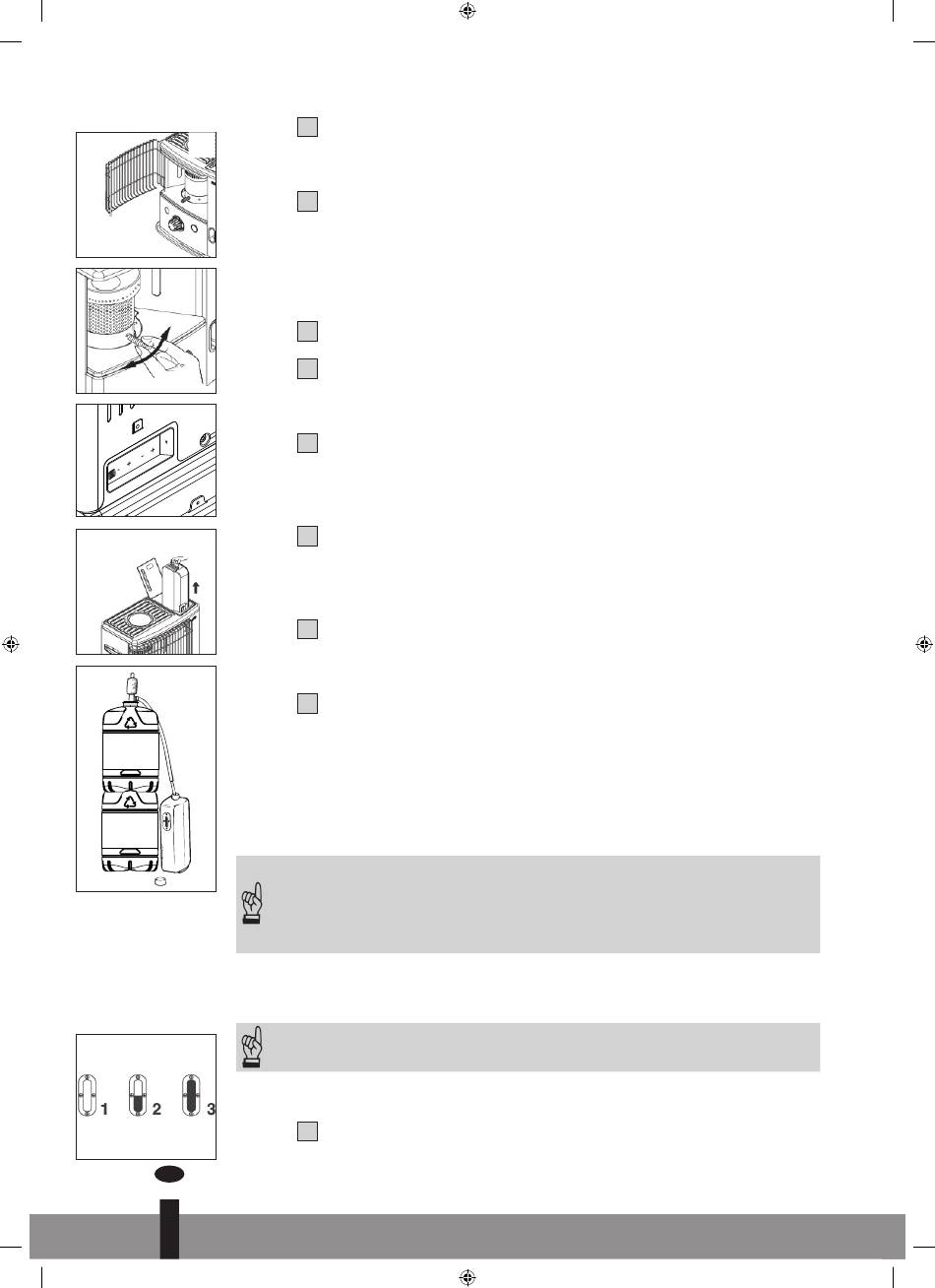 1

2

3