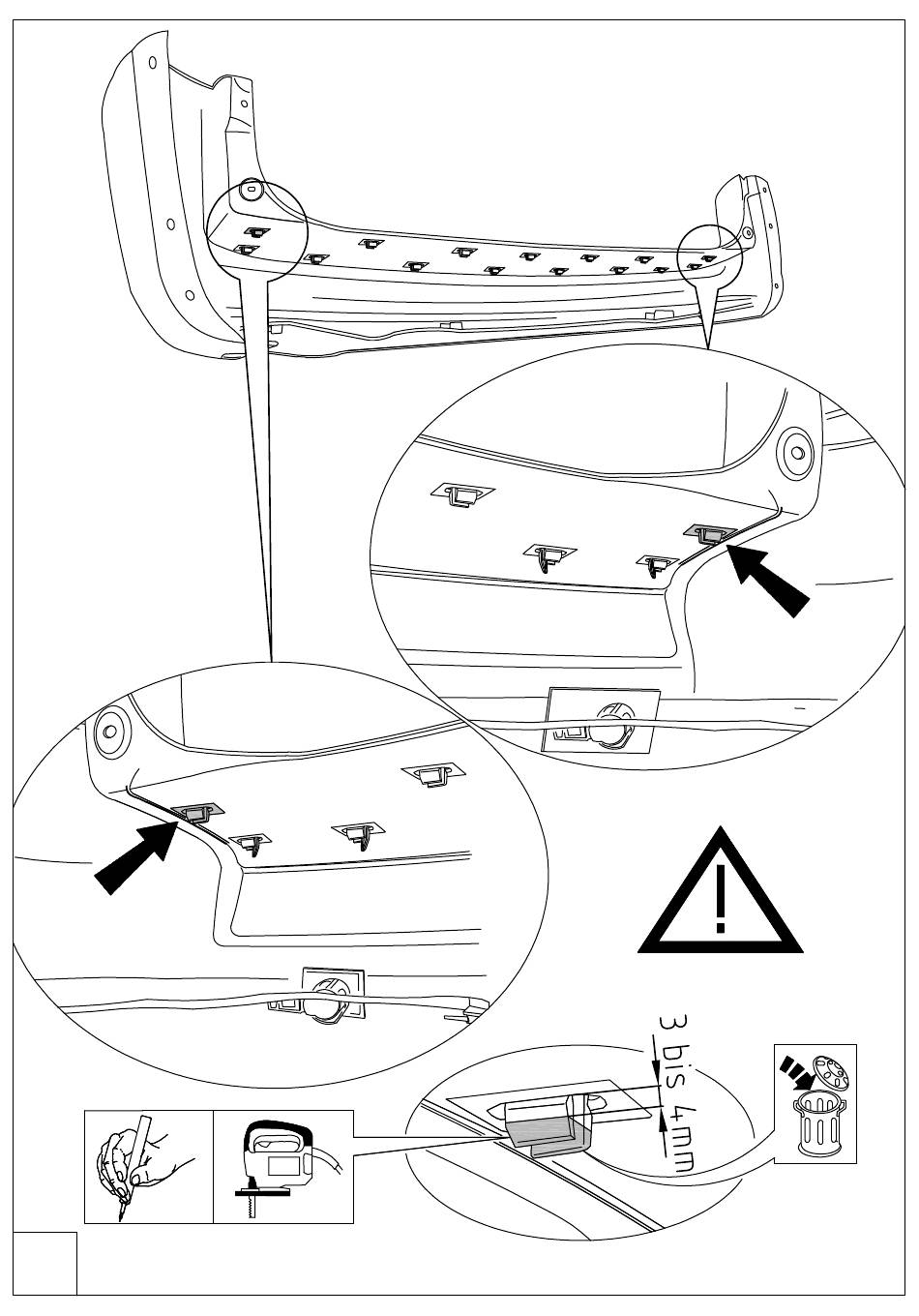 3 bis 4mm