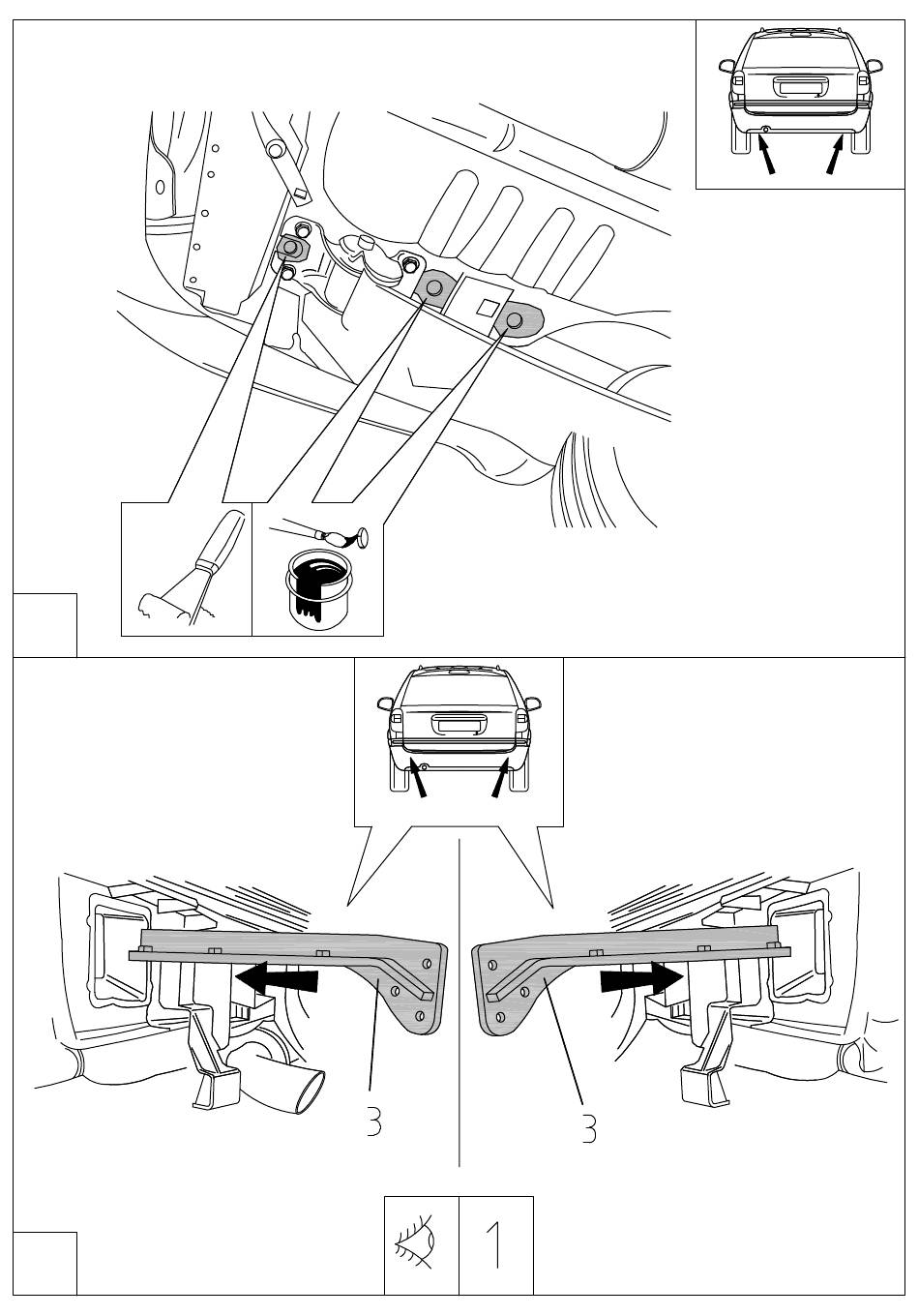 3
3
1