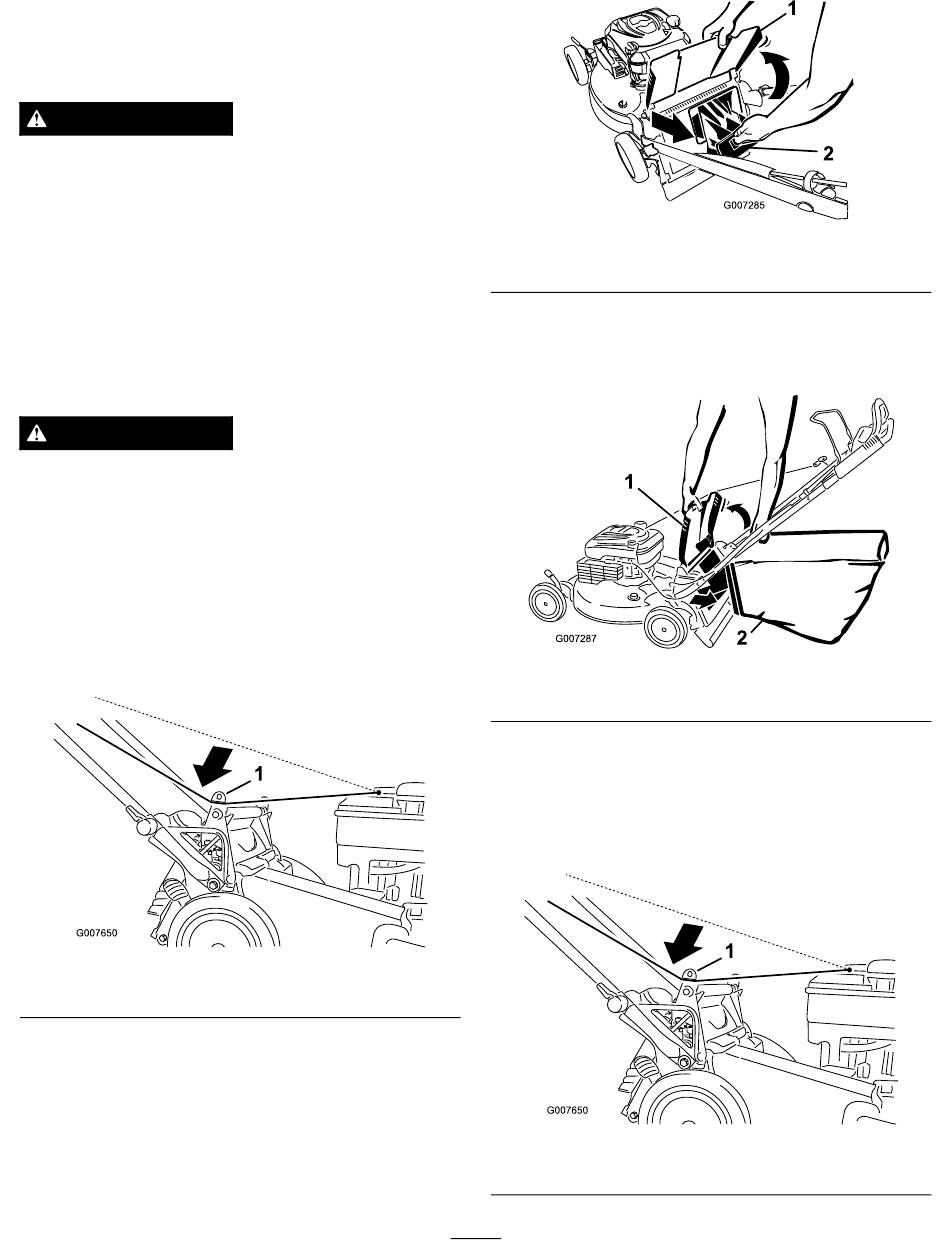 1

2

G007285

1

2

G007287

1

G007650

1

G007650