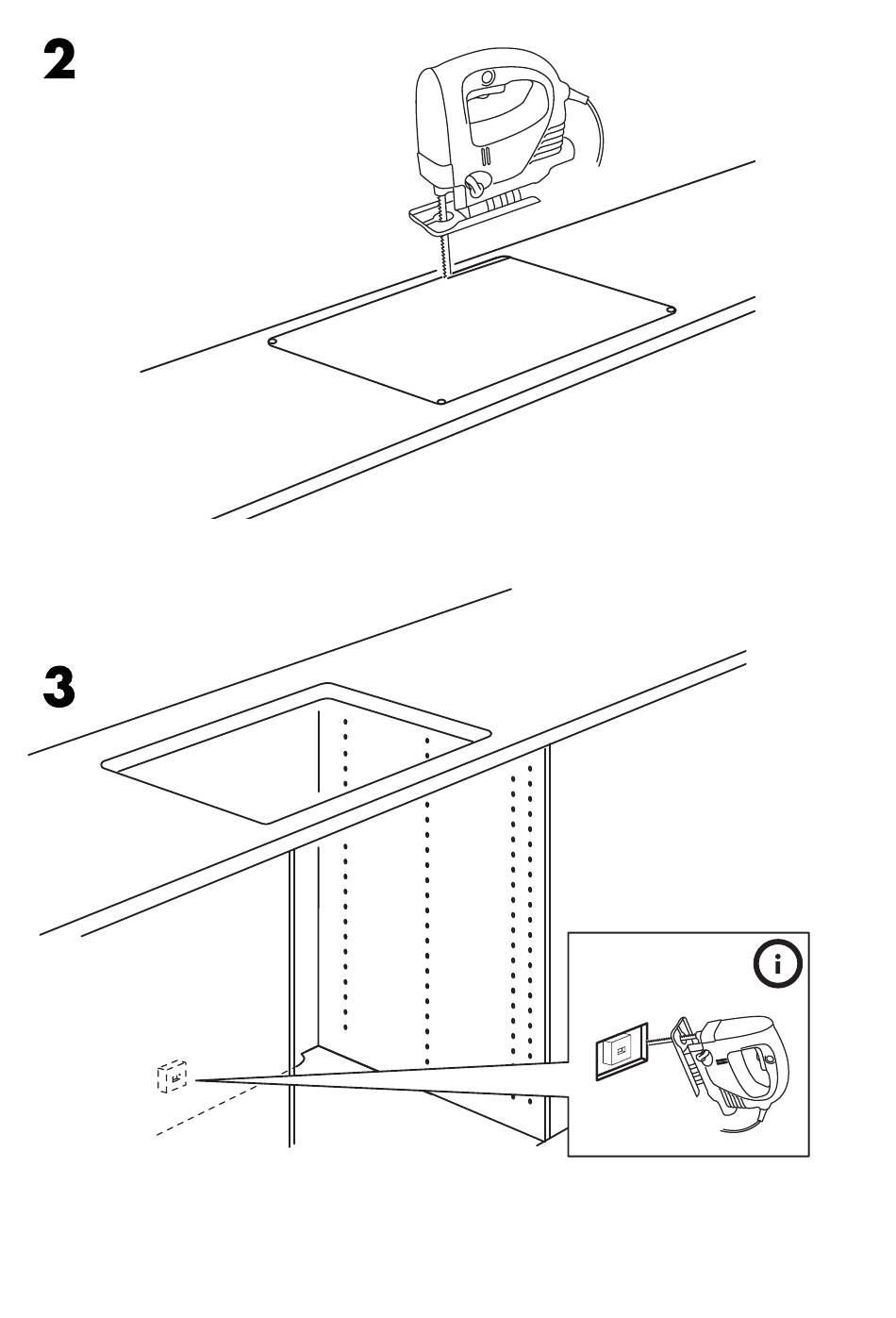 2

3

i