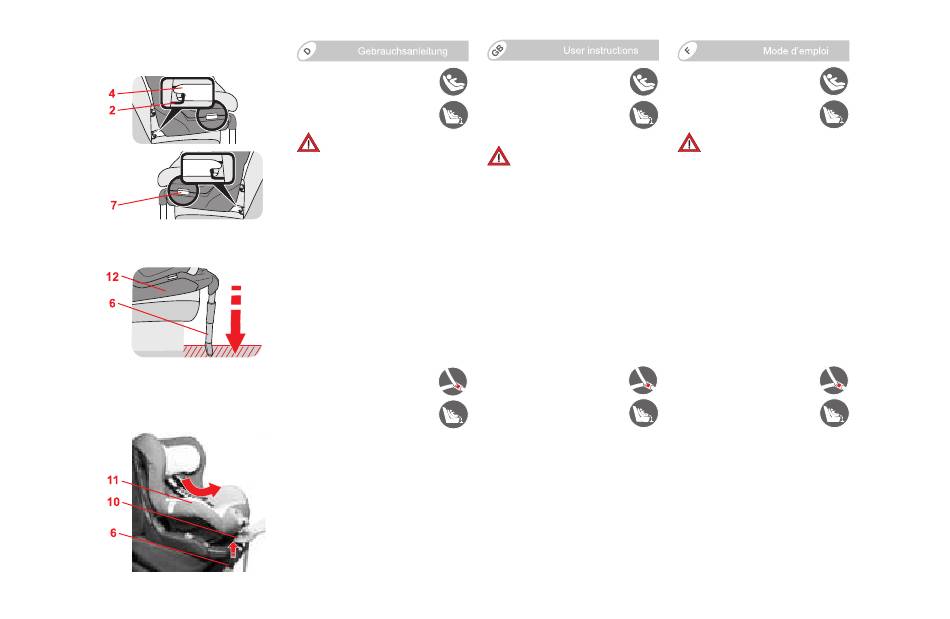 4
2
7
12
6
11
10
6

D Gebrauchsanleitung

GB User instructions

F Mode d'emploi