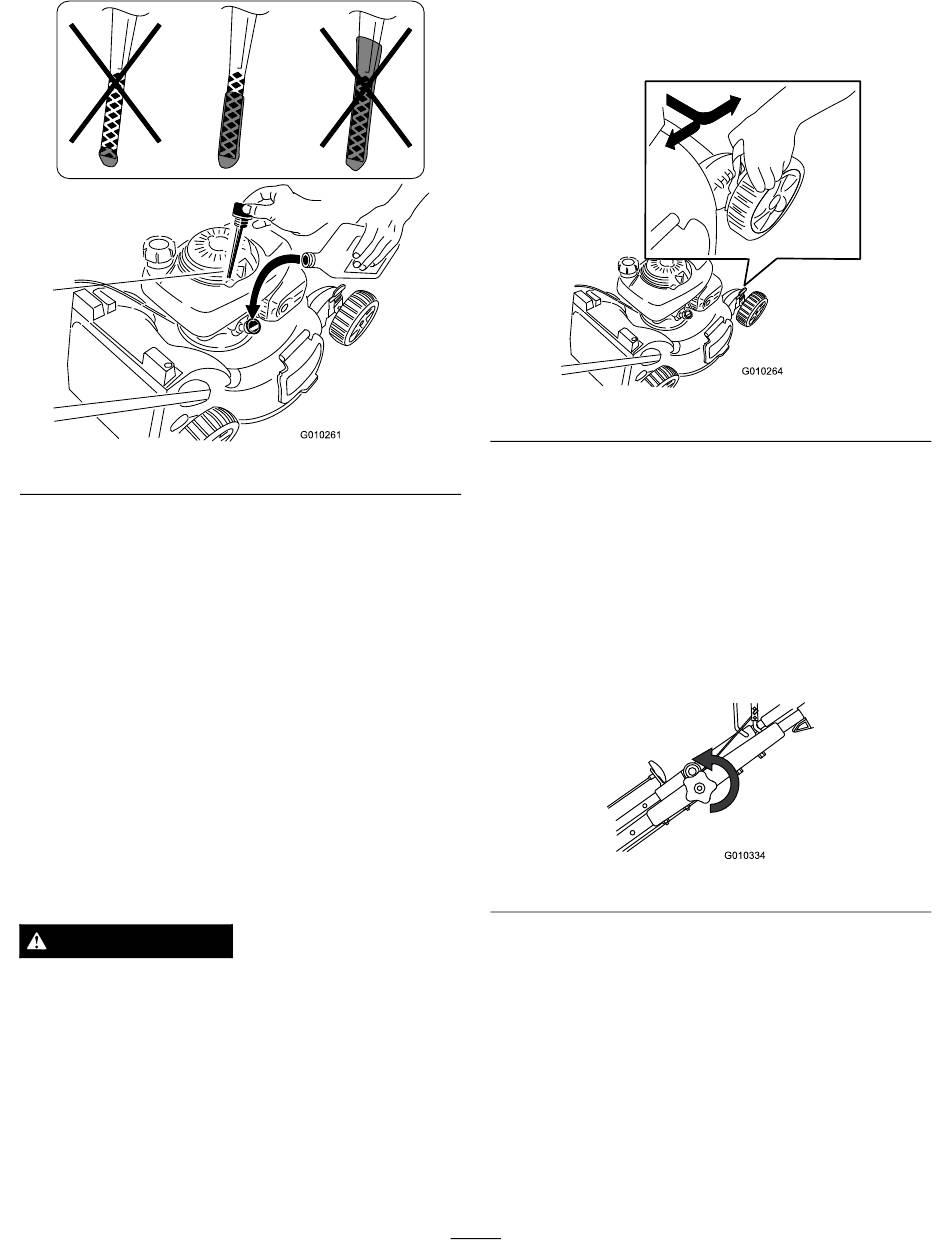 G010261

G010264

G010334