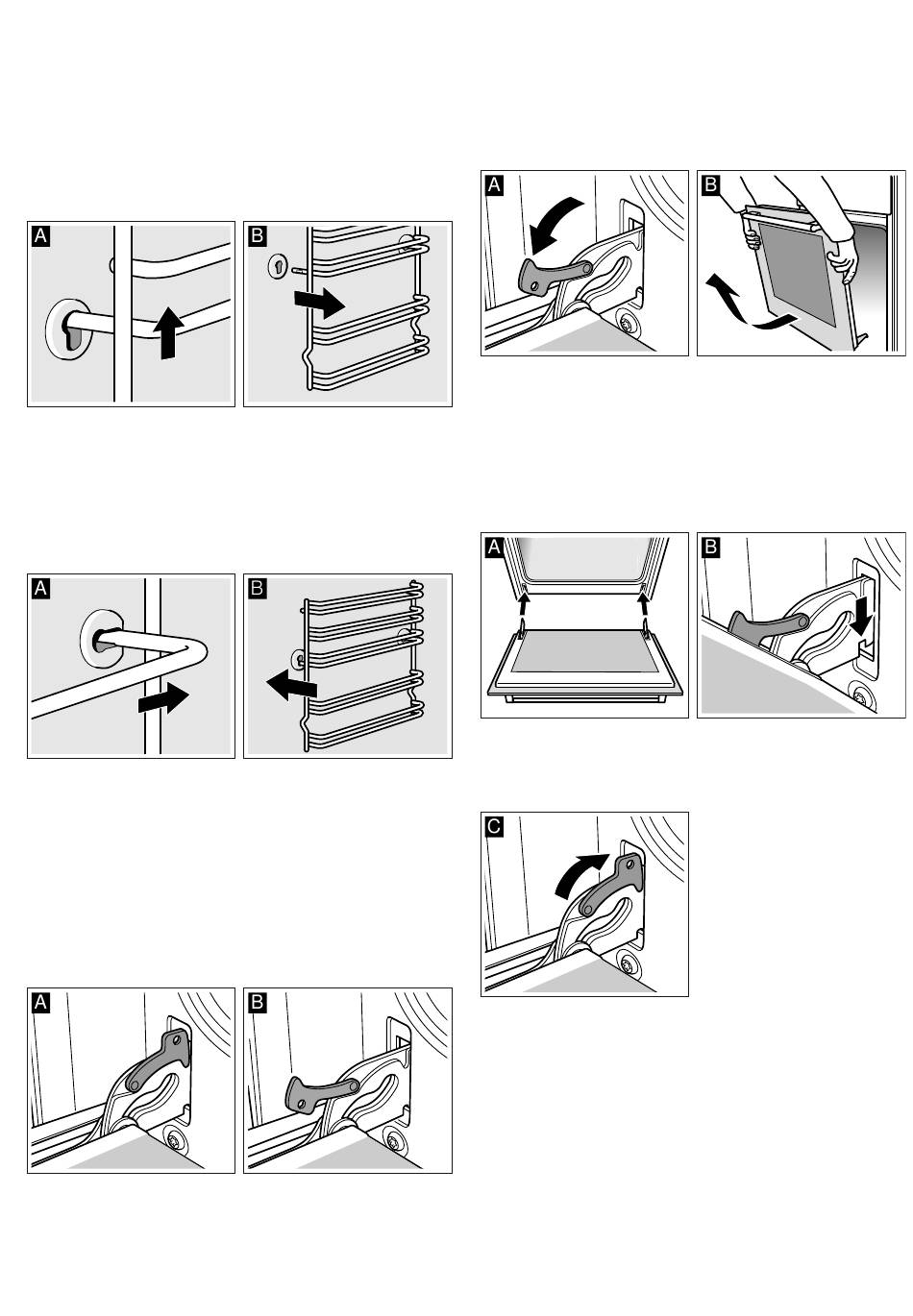 A

B

A

B

A

B

A

B

A

B

C