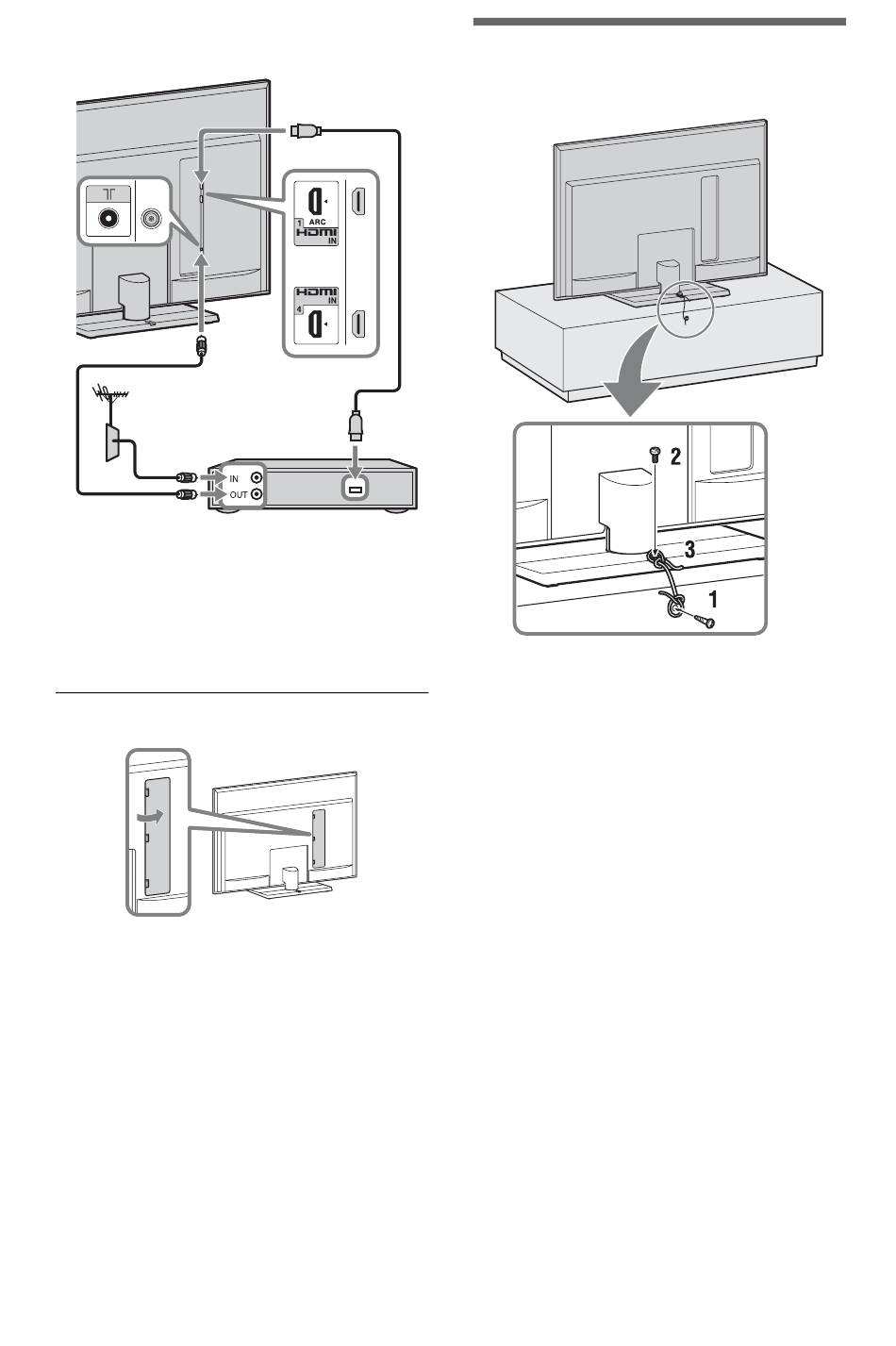 1 ARC
HDMI IN

HDMI IN
4

IN
OUT

2
3
1