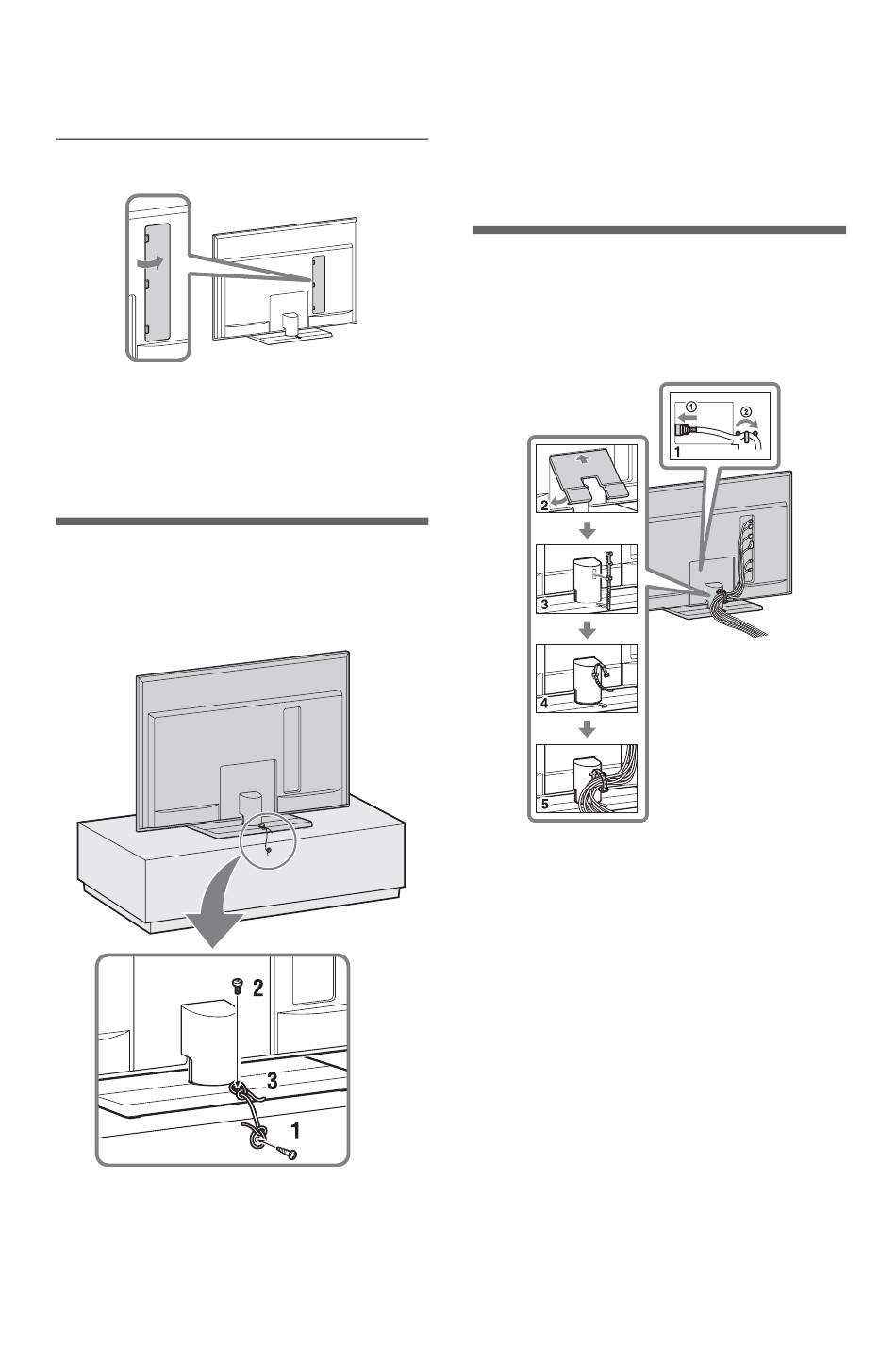 2

3

1

①

②

1

2

3

4

5