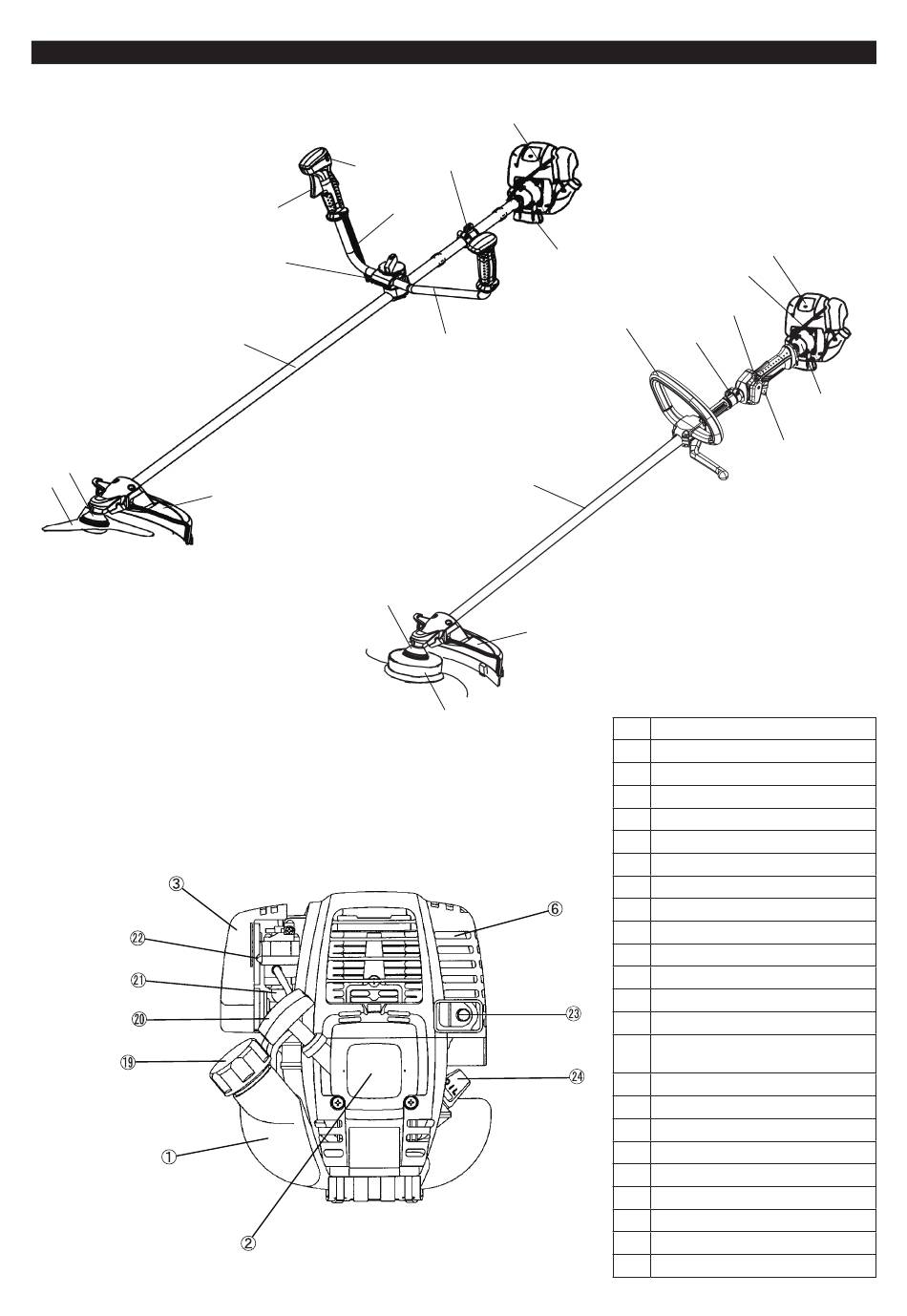 ③
⑥
㉒
㉑
⑳
㉓
⑲
㉔
①
②