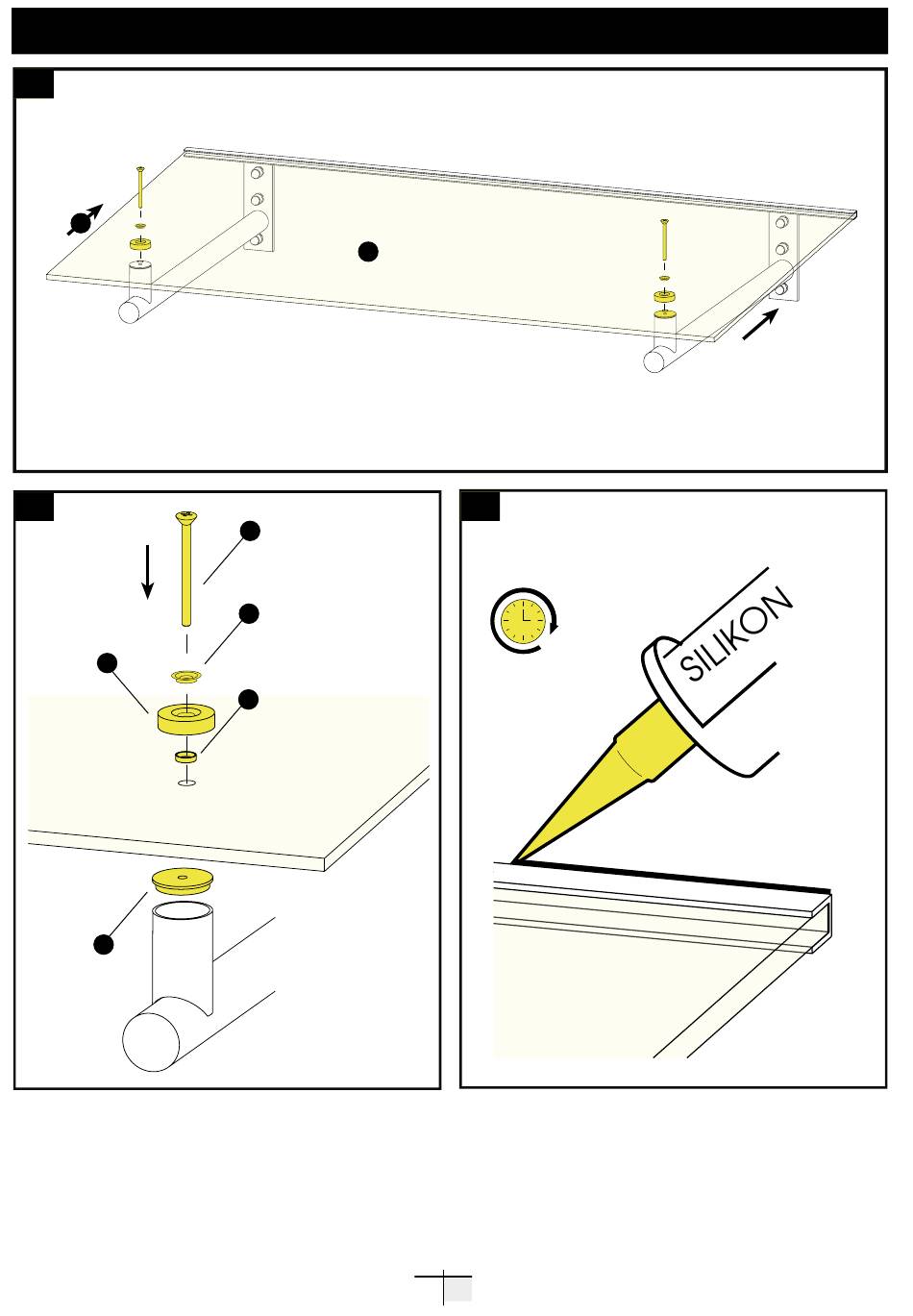 SILIKON