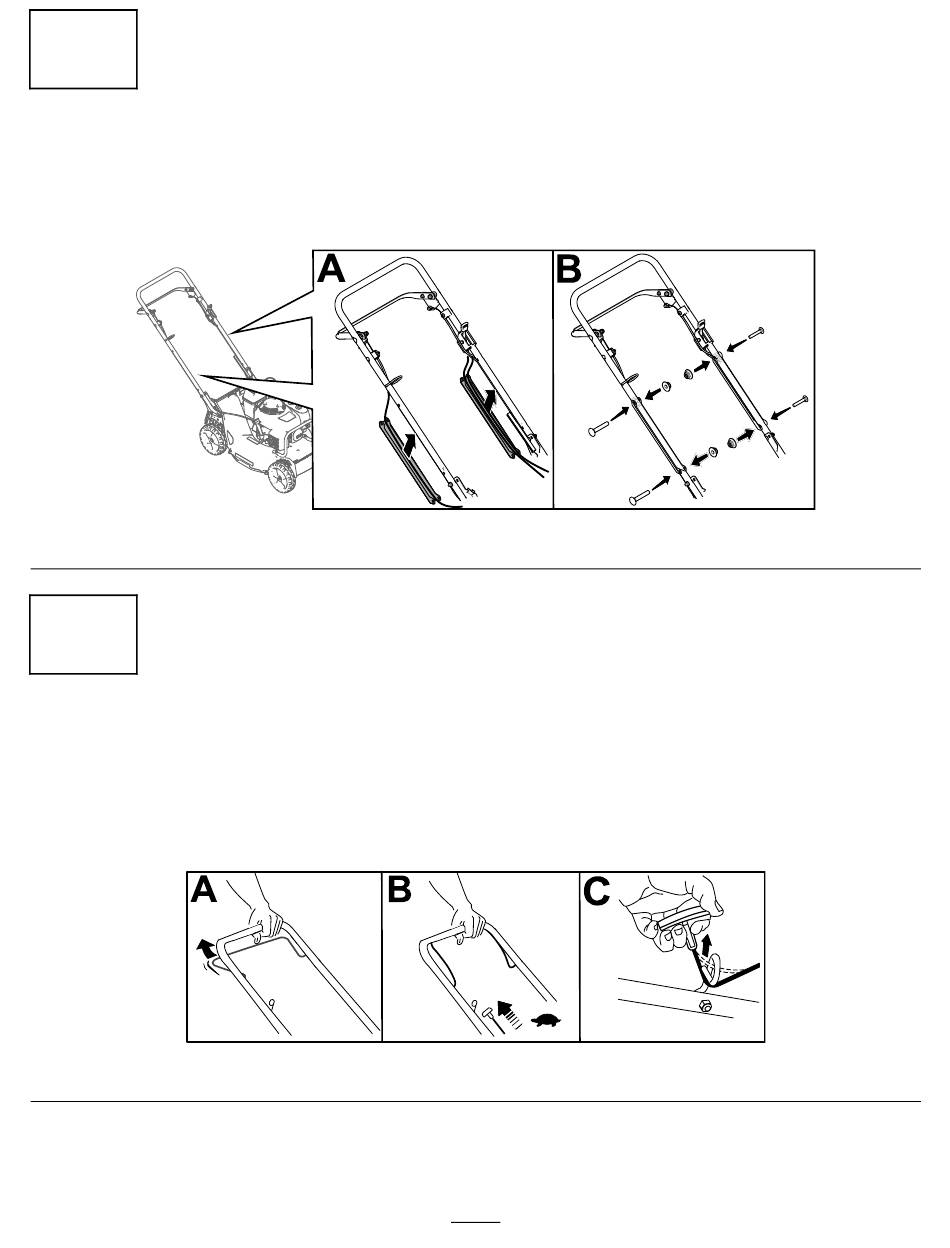 A

B

A

B

C