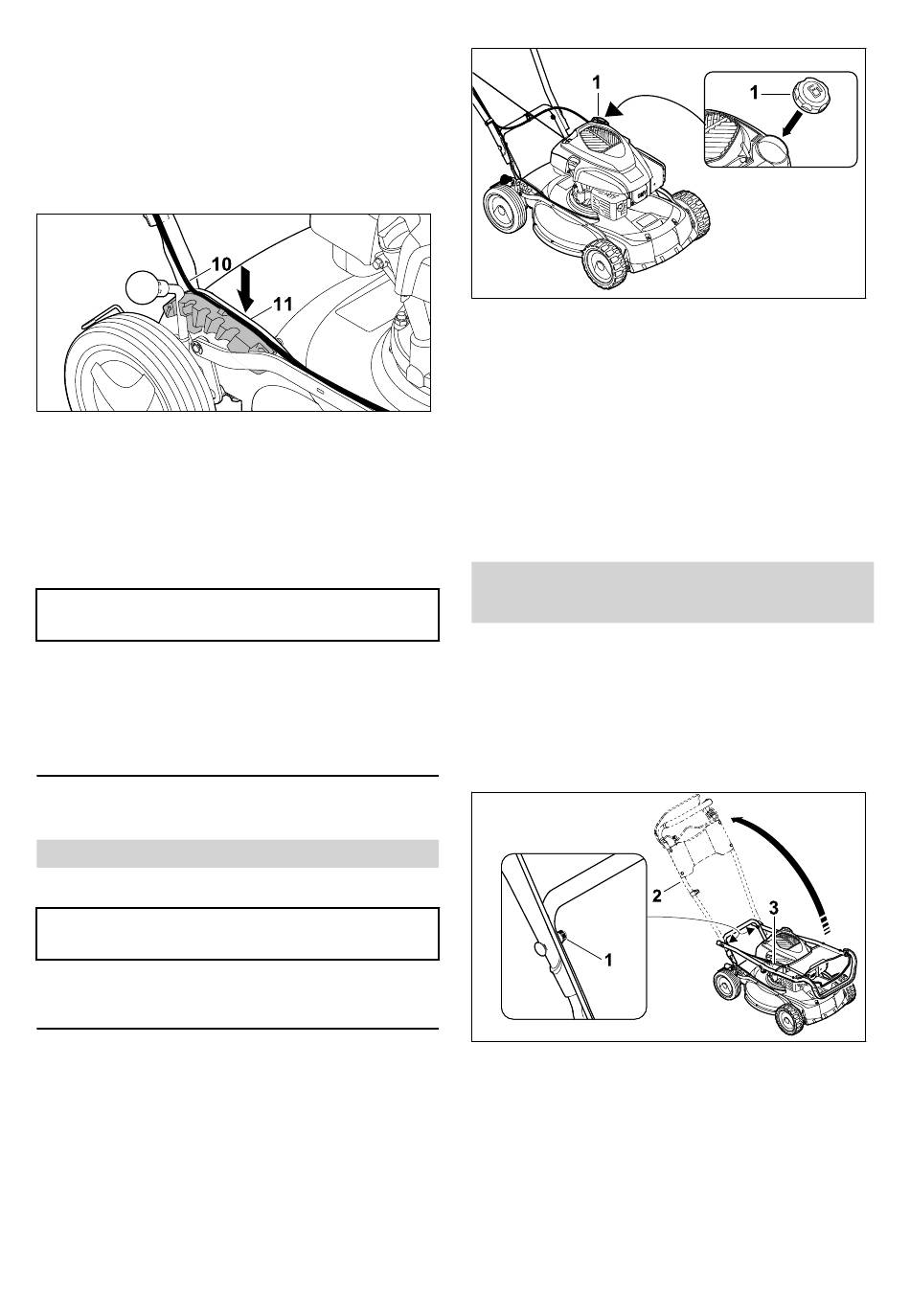 10

11

1

1

2

3

1