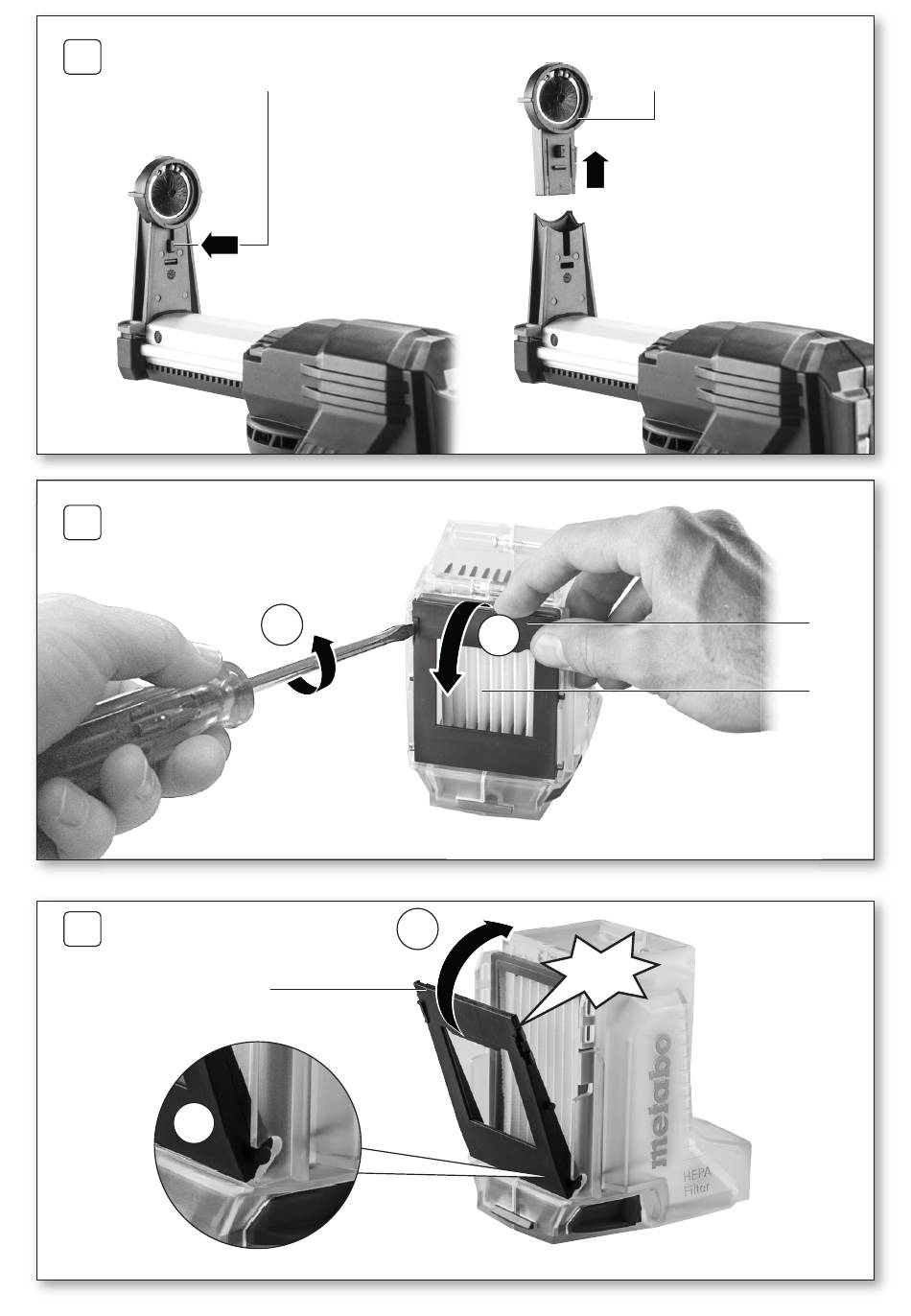 metabo
HEPA
Filter