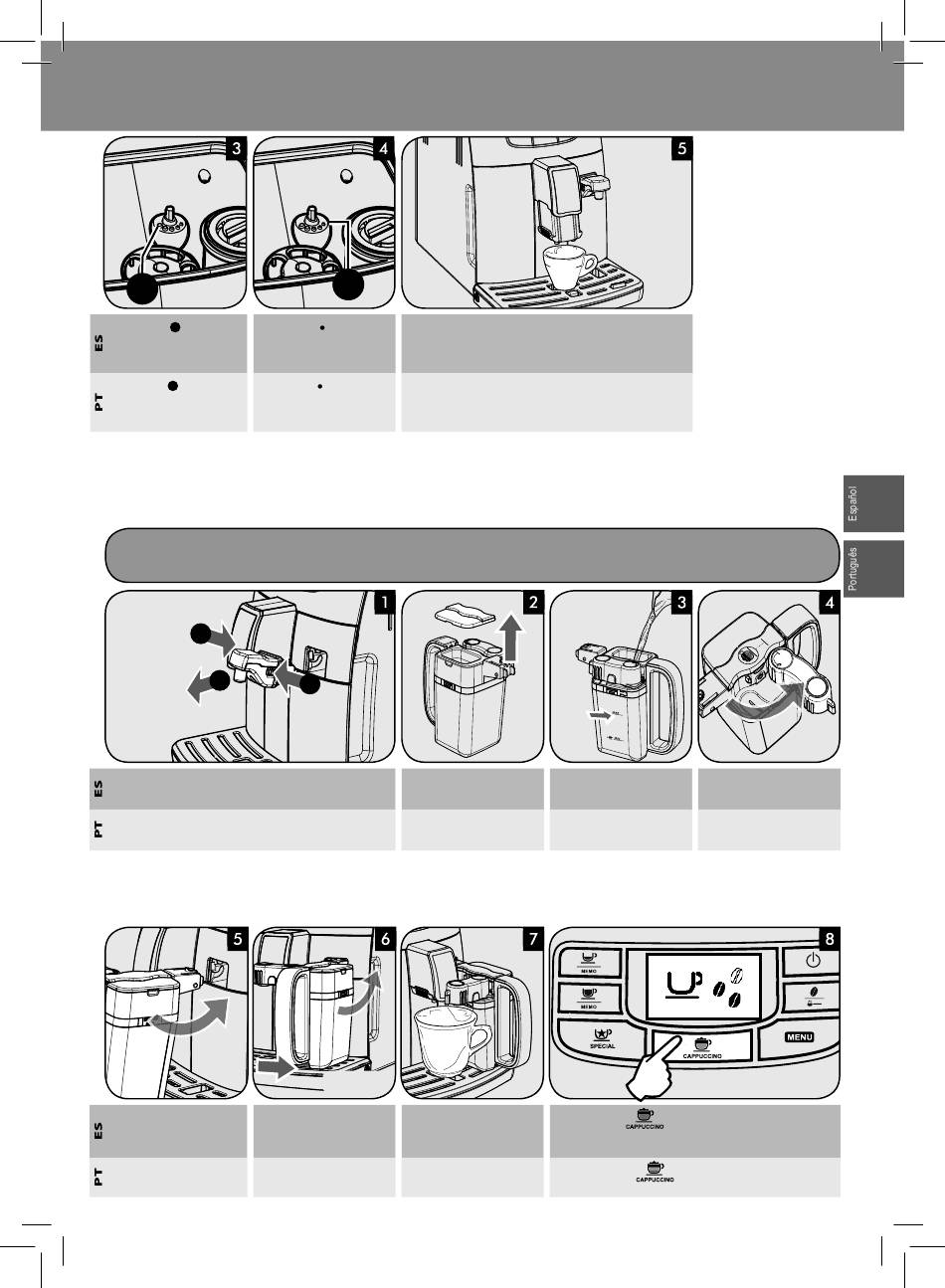 3

4

5

ES

PT

Español

Português

1

2

3

4

ES

PT

5

6

7

8

MEMO

MEMO

SPECIAL

CAPPUCCINO

MENU

ES

CAPPUCCINO

PT

CAPPUCCINO