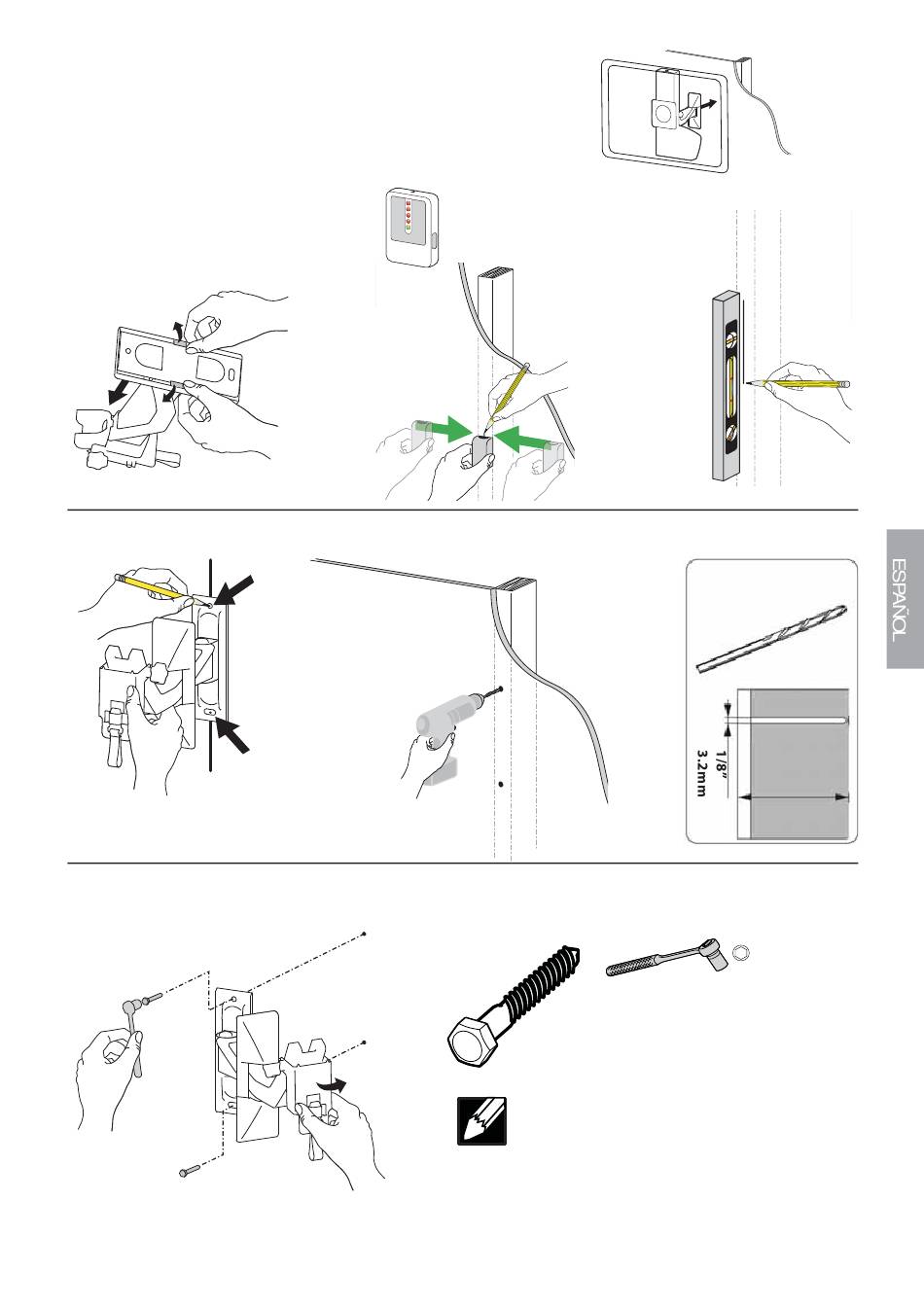 ESPAÑOL

1/8"
3.2mm