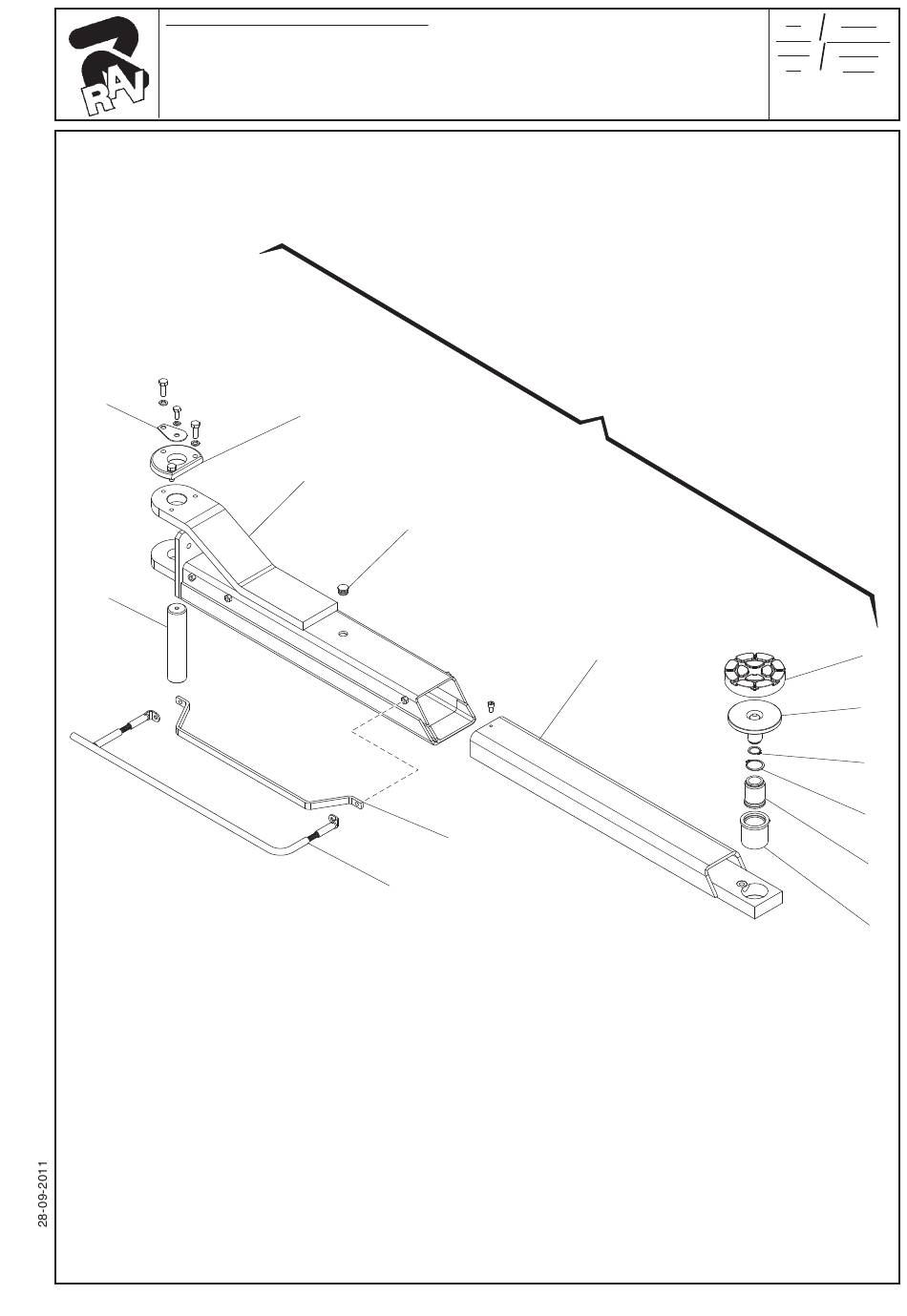 RAV

28-09-2011