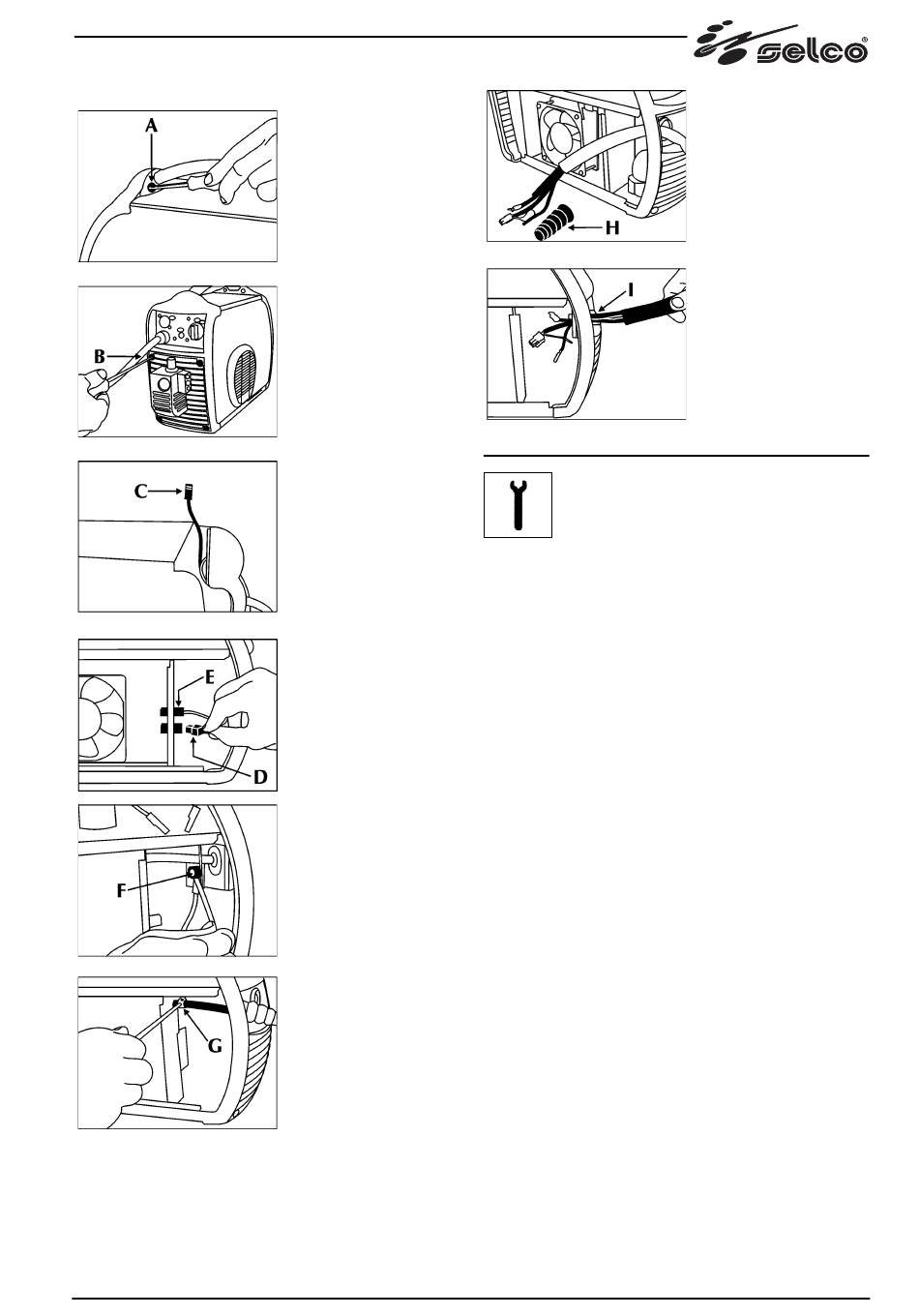 selco®

A

B

C

E

D

F

G

H

I