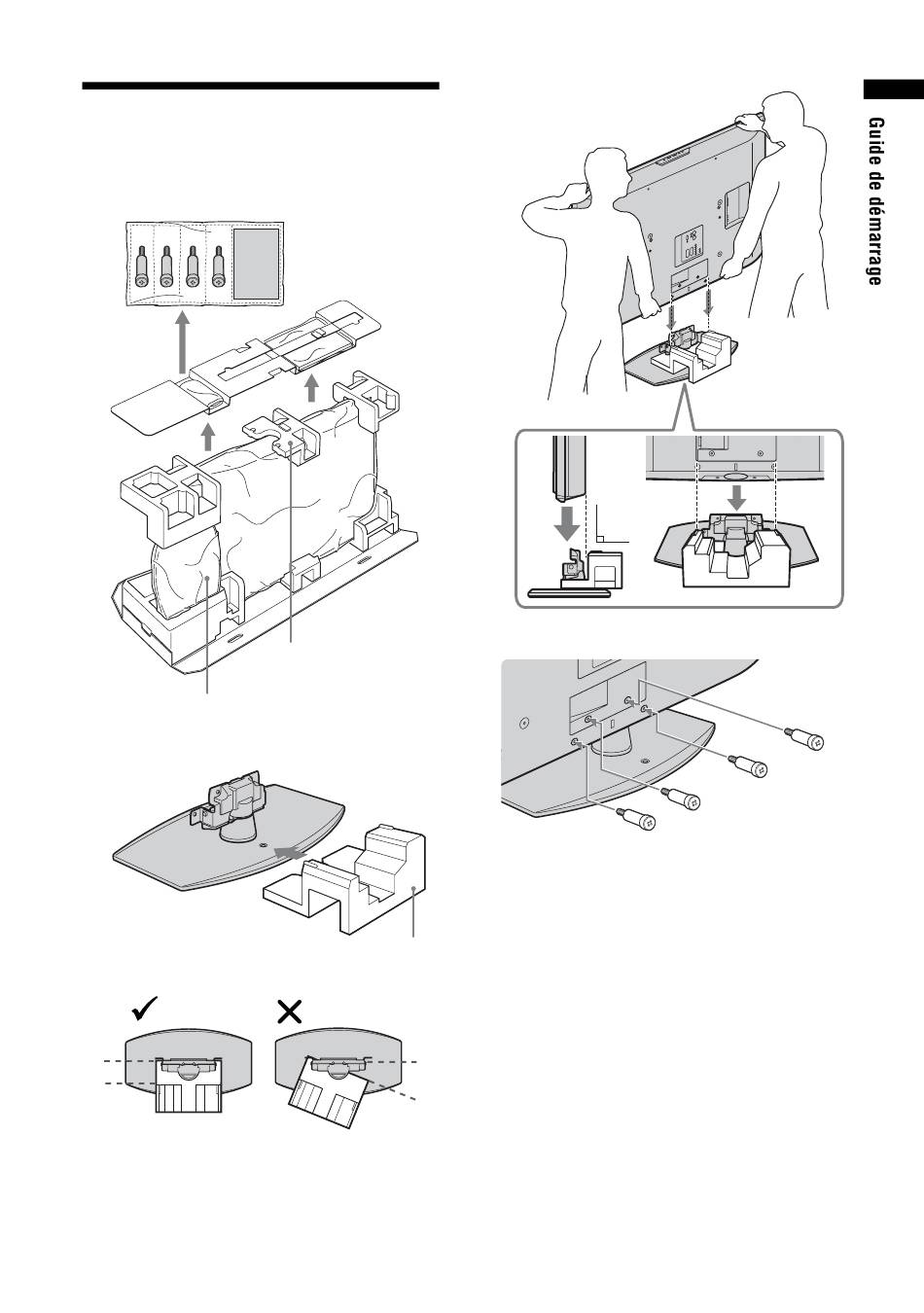 Guide de démarrage