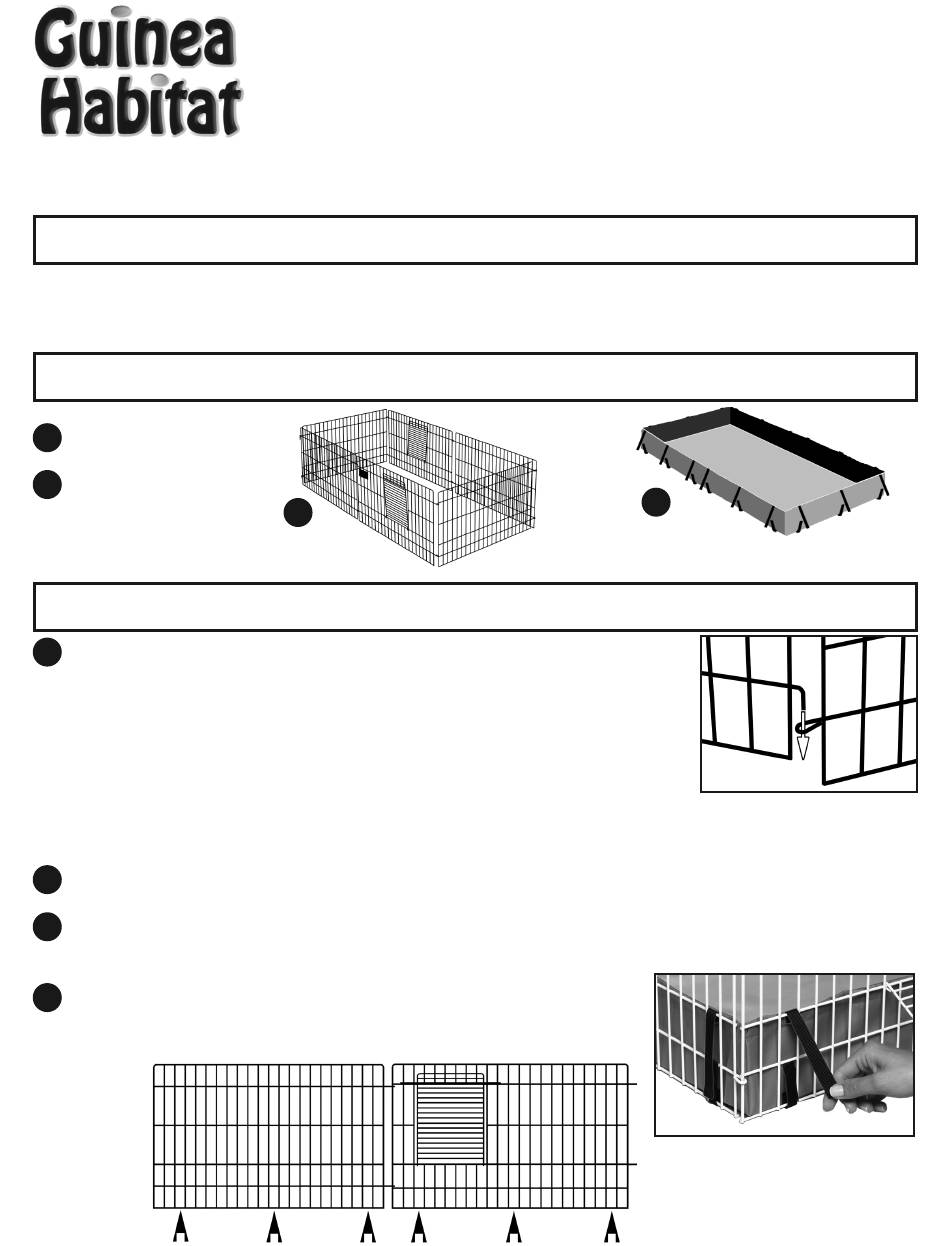 Guinea
Habitat