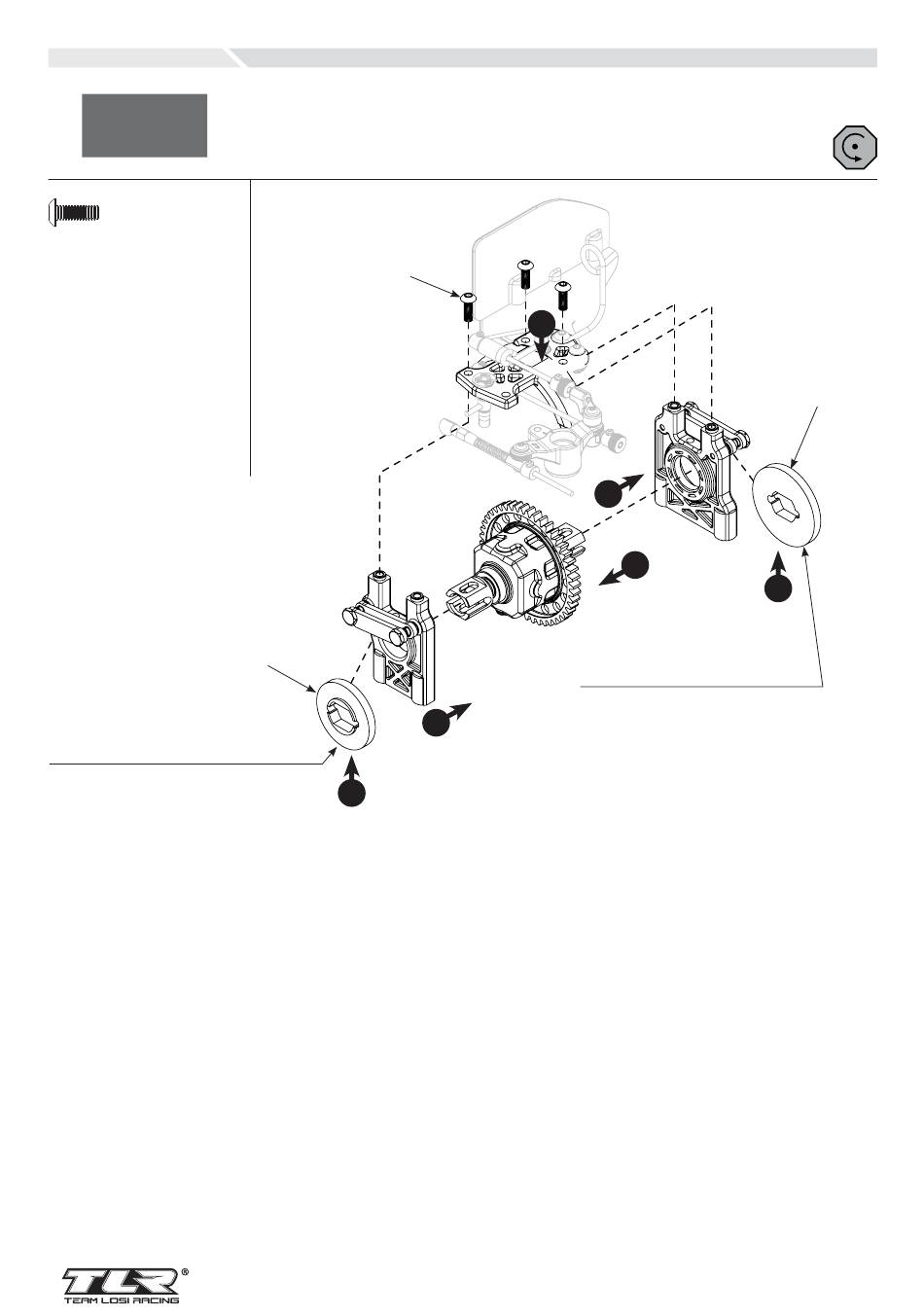 TLR®
TEAM LOSI RACING