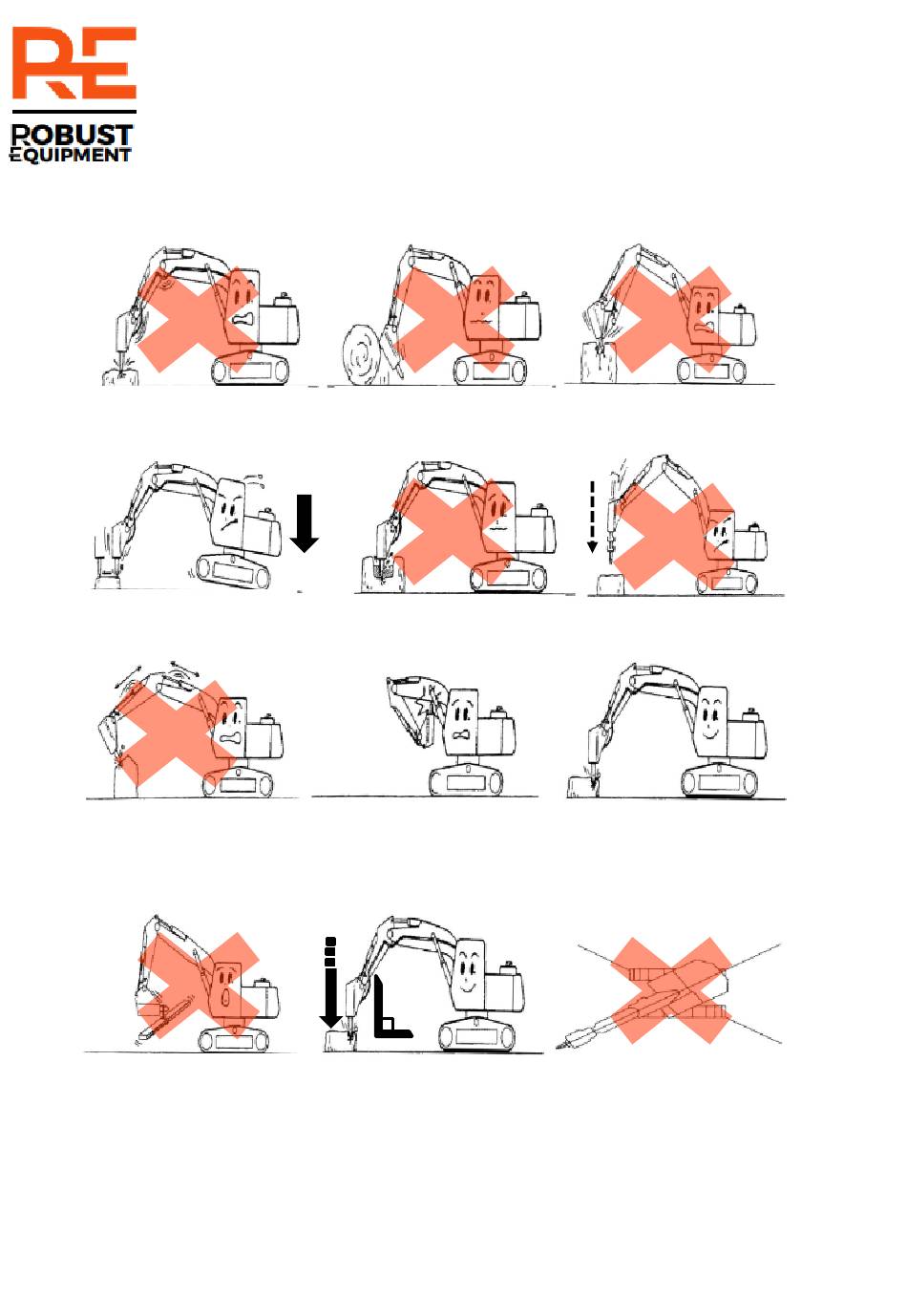 RE
ROBUST EQUIPMENT