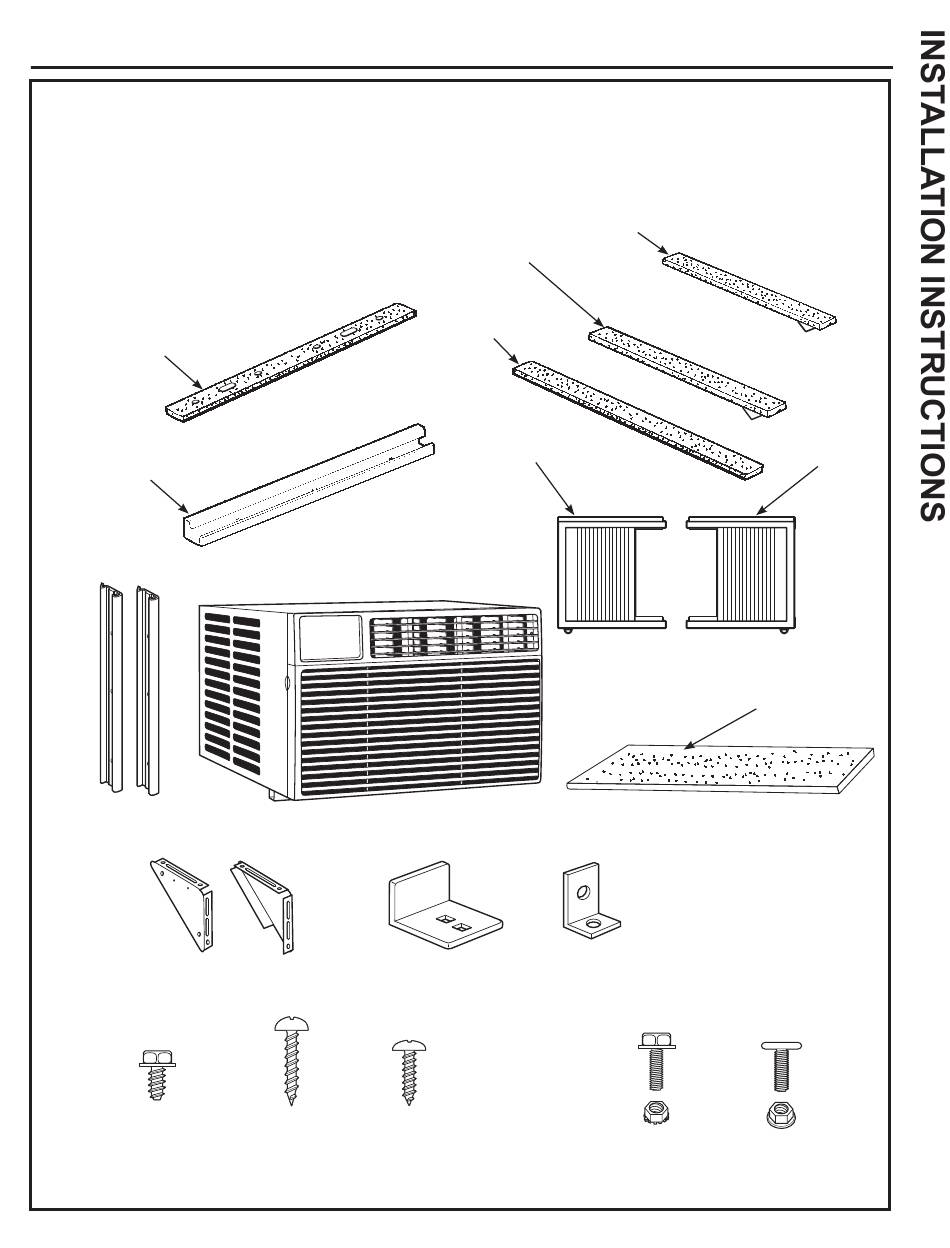 INSTALLATION INSTRUCTIONS