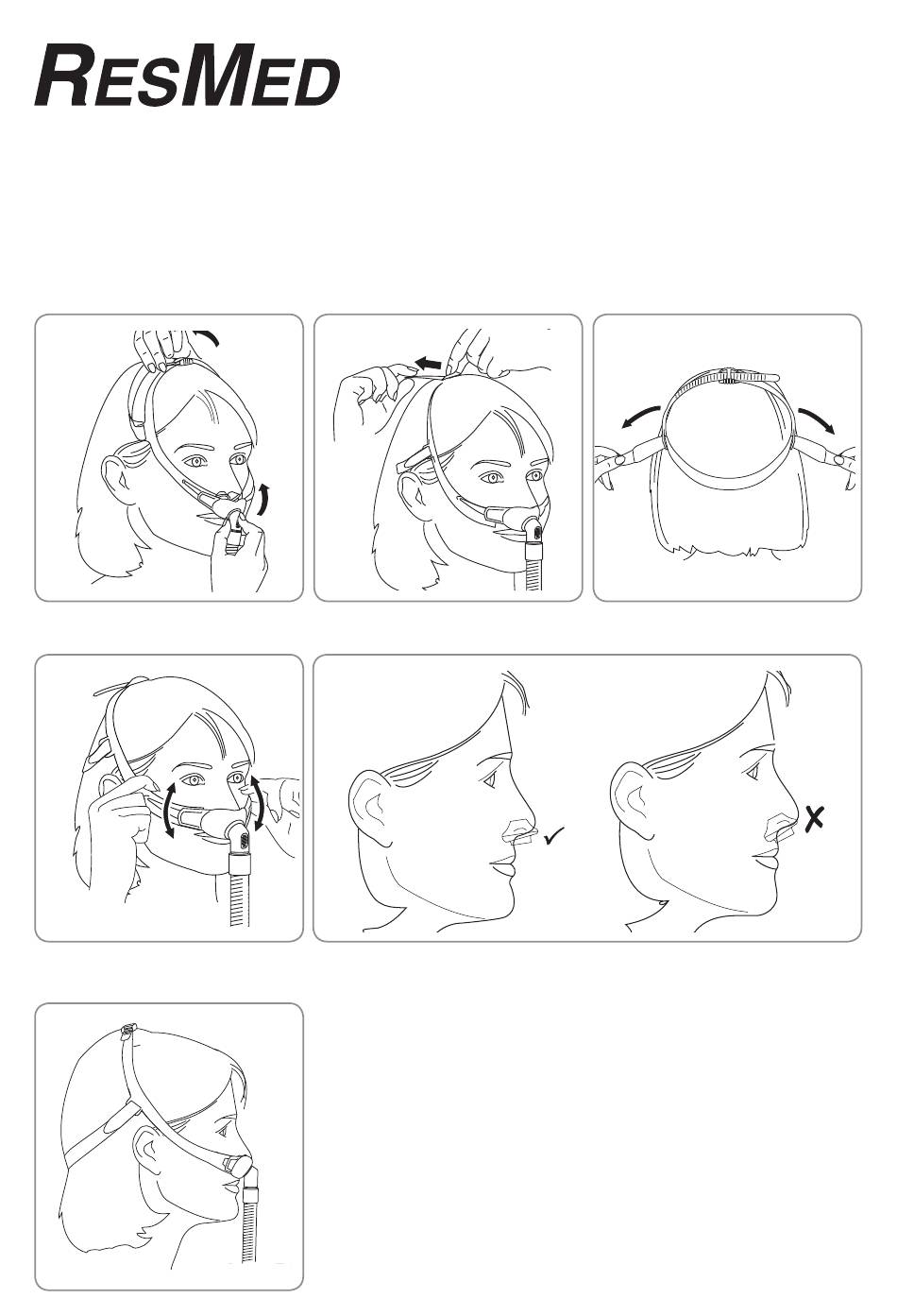 RESMED