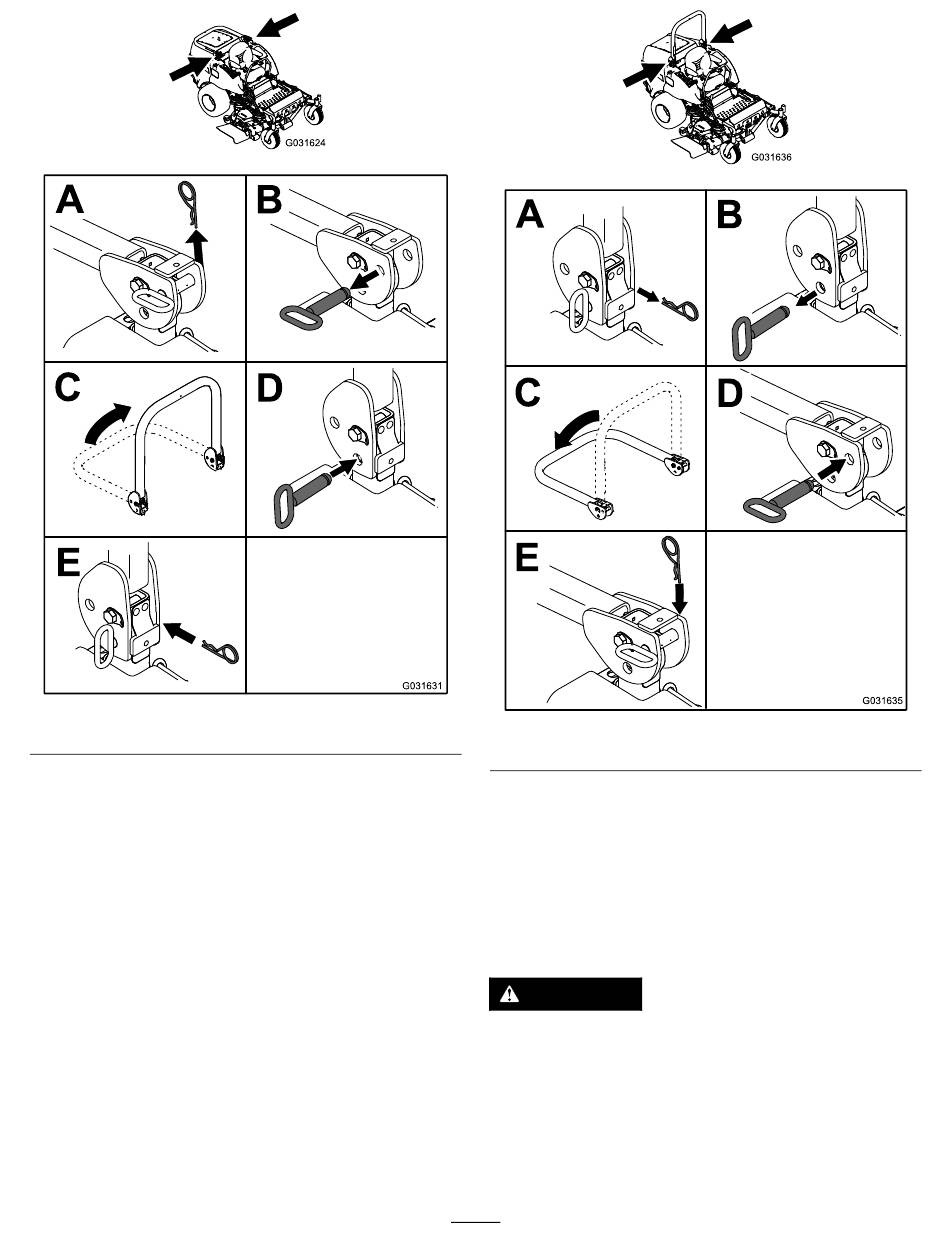 G031624

A

B

C

D

E

G031631

G031636

A

B

C

D

E

G031635