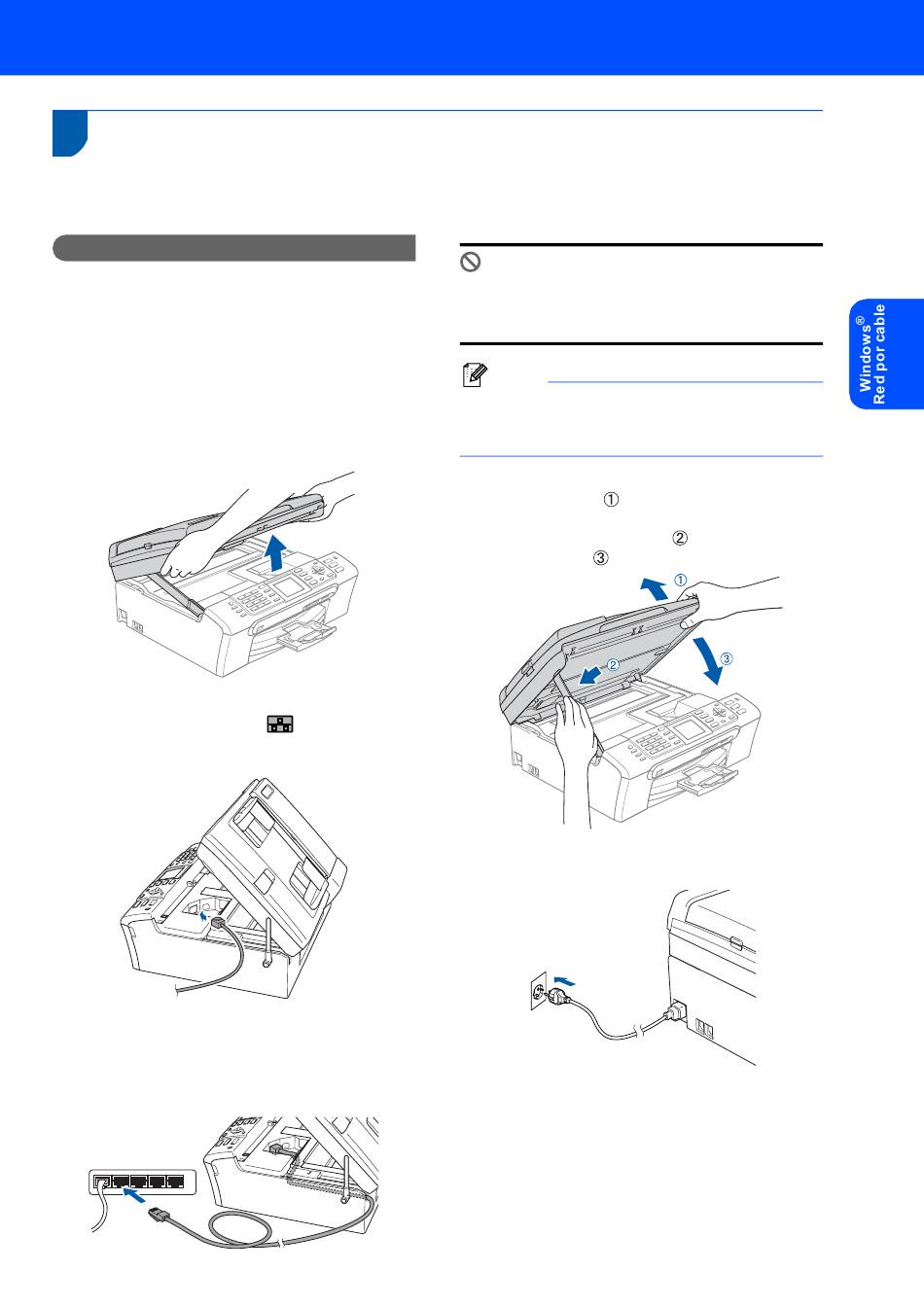 Windows®
Red por cable

①
②
③

①
②
③