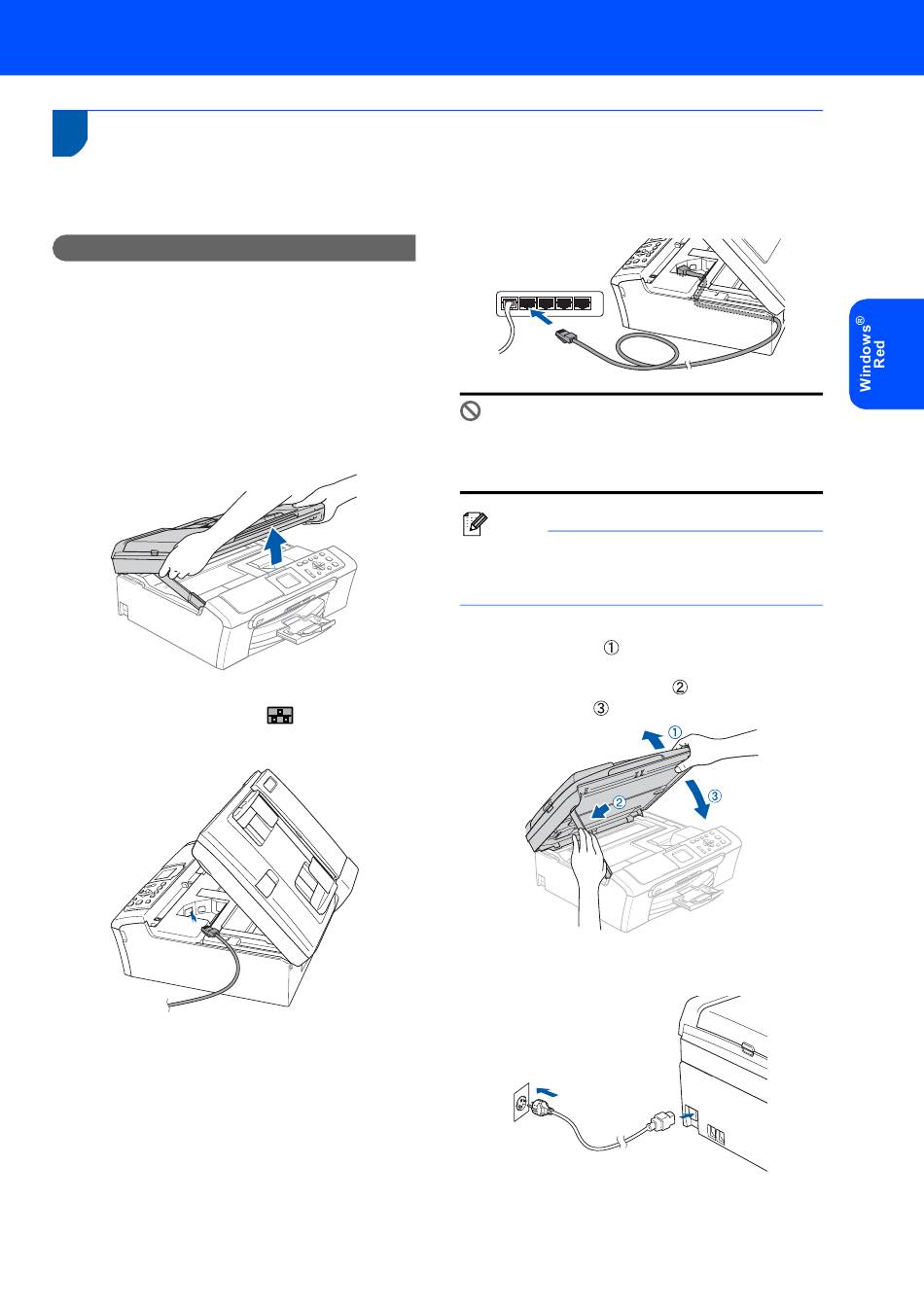 Windows®
Red

①

②

③

①

②

③