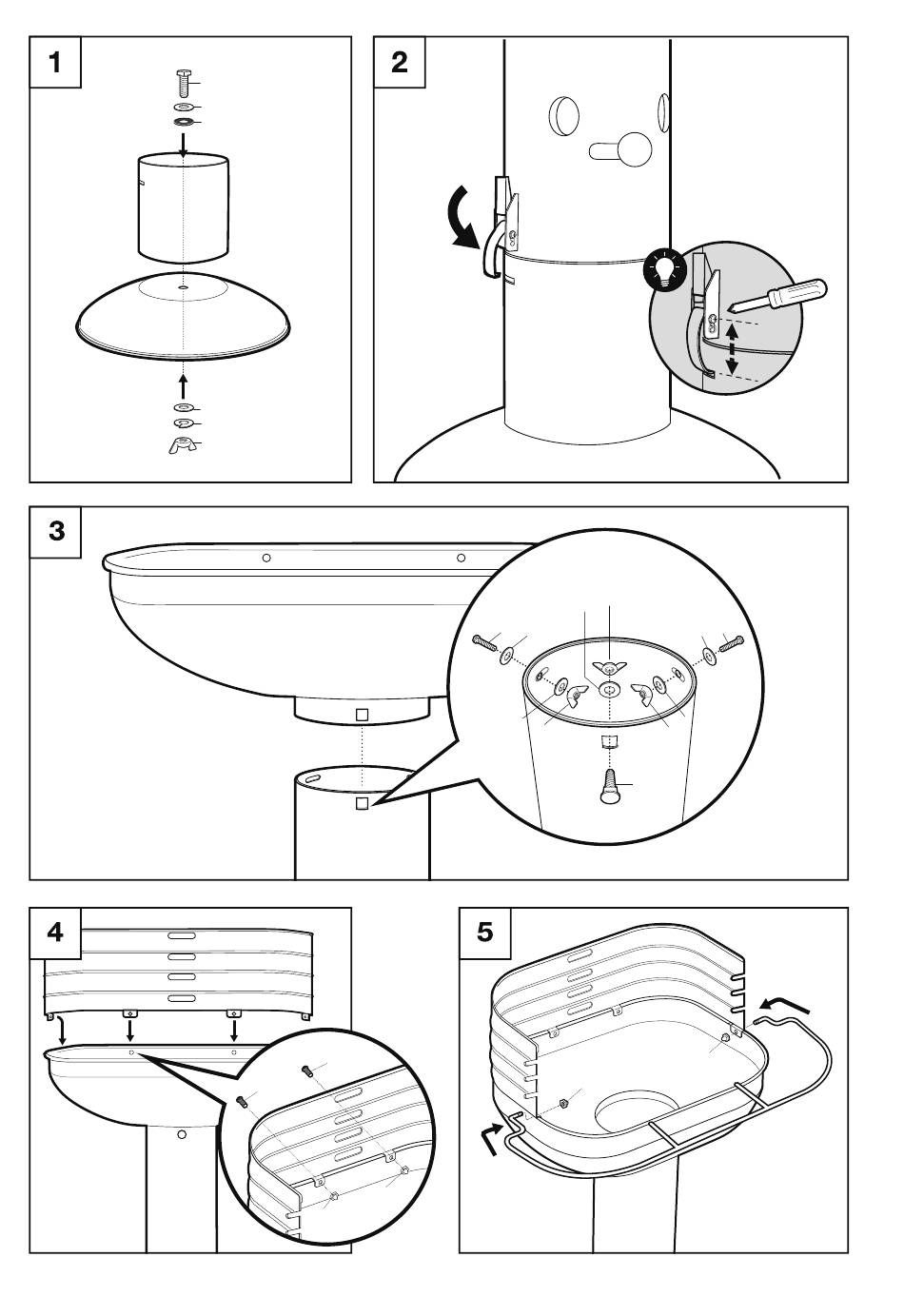 1

2

3

4

5