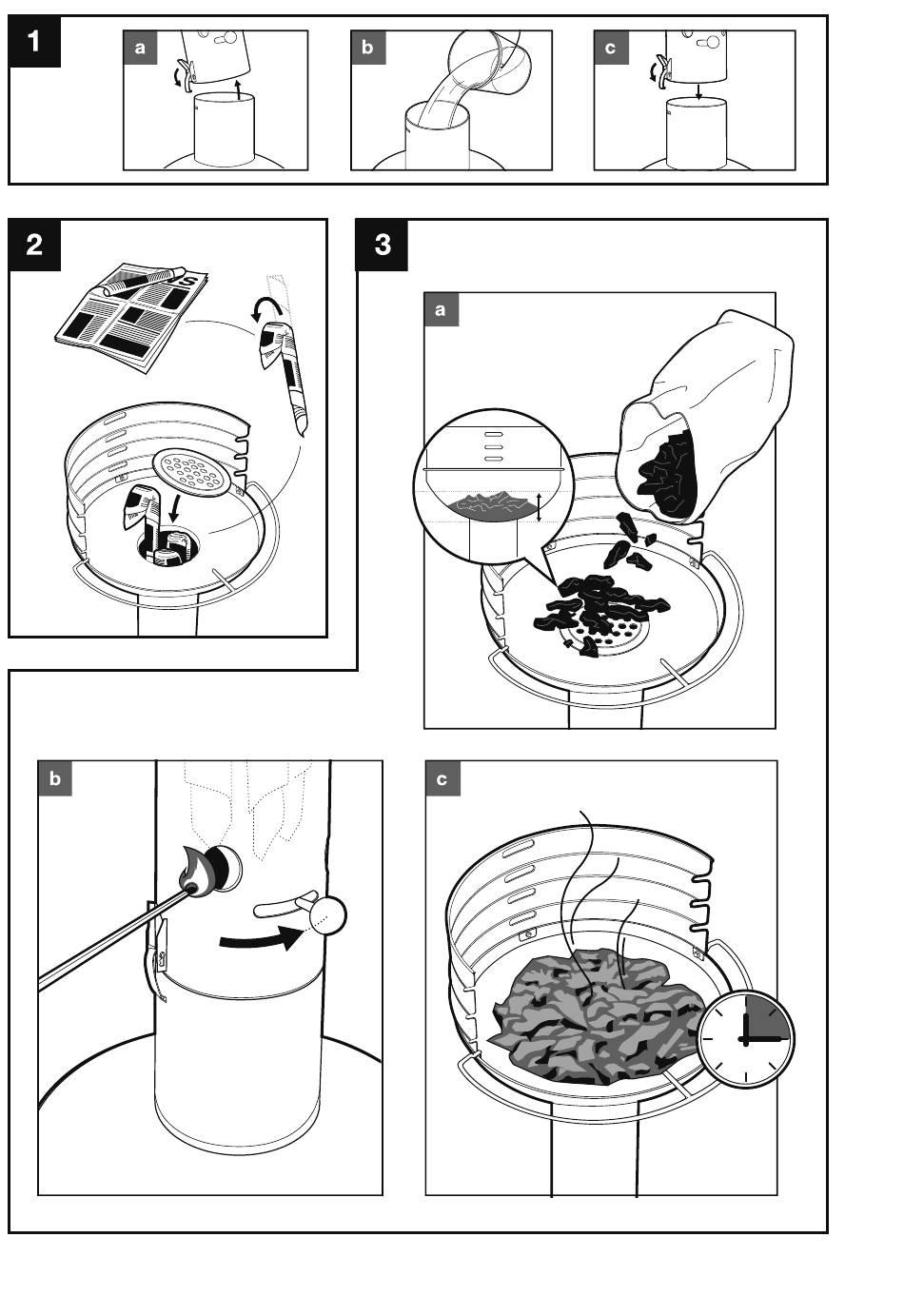 1
a
b
c

2

3
a

b

c