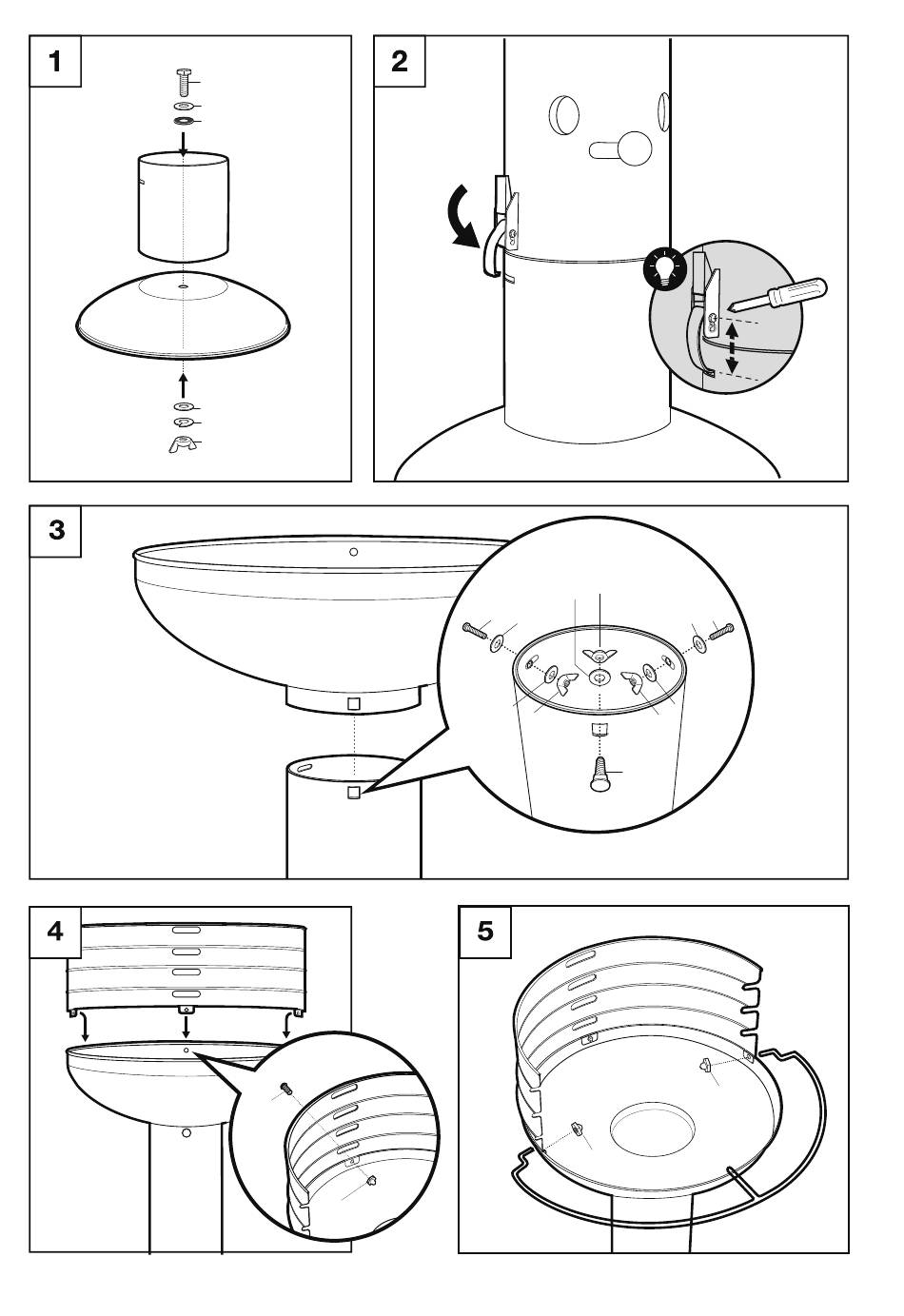 1

2

3

4

5