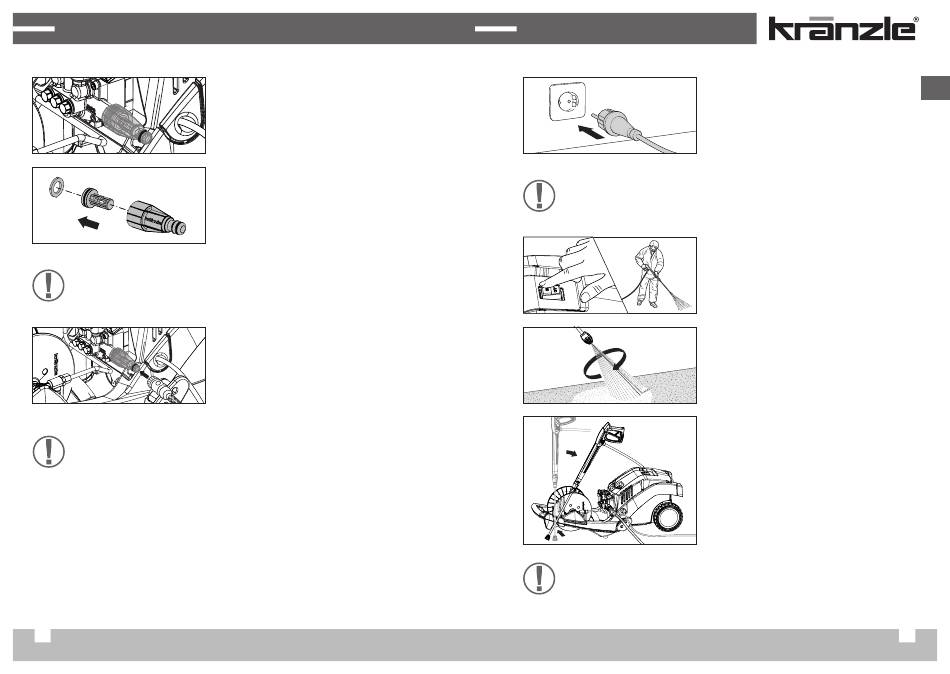 kränzle®