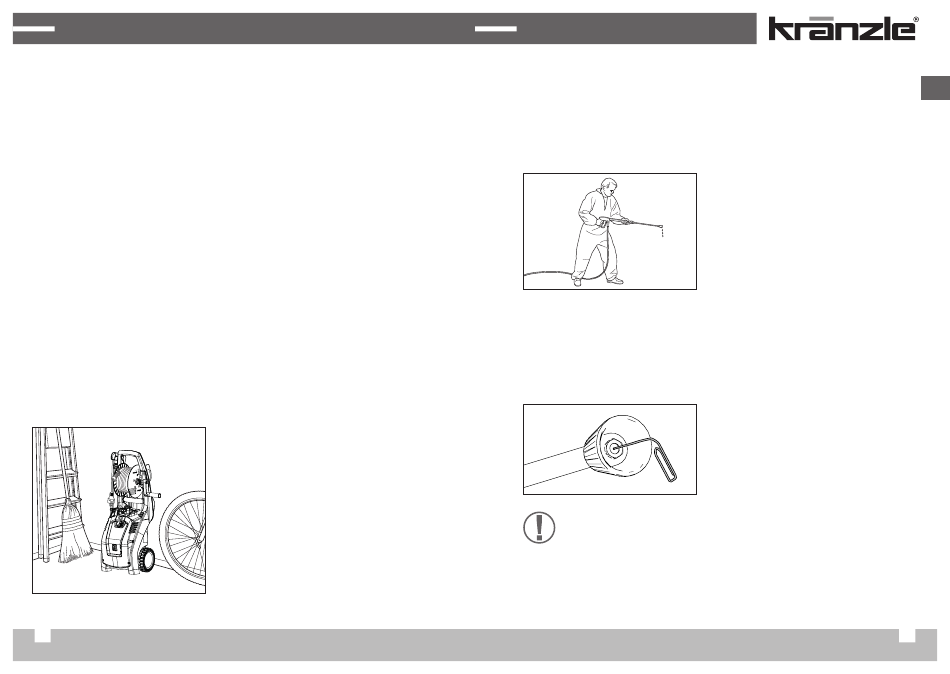 kränzle®