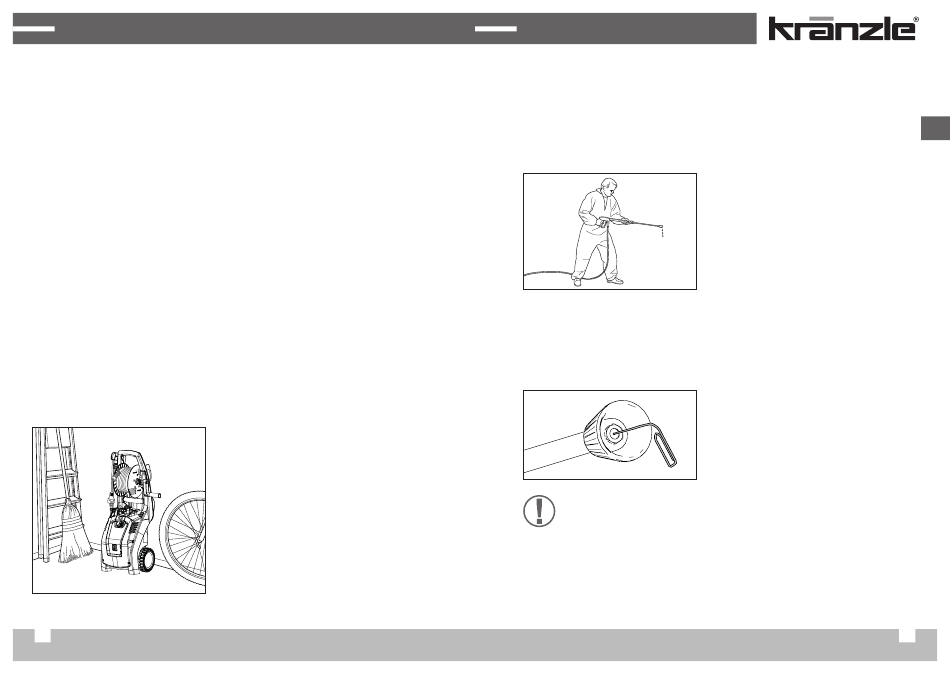 kränzle®