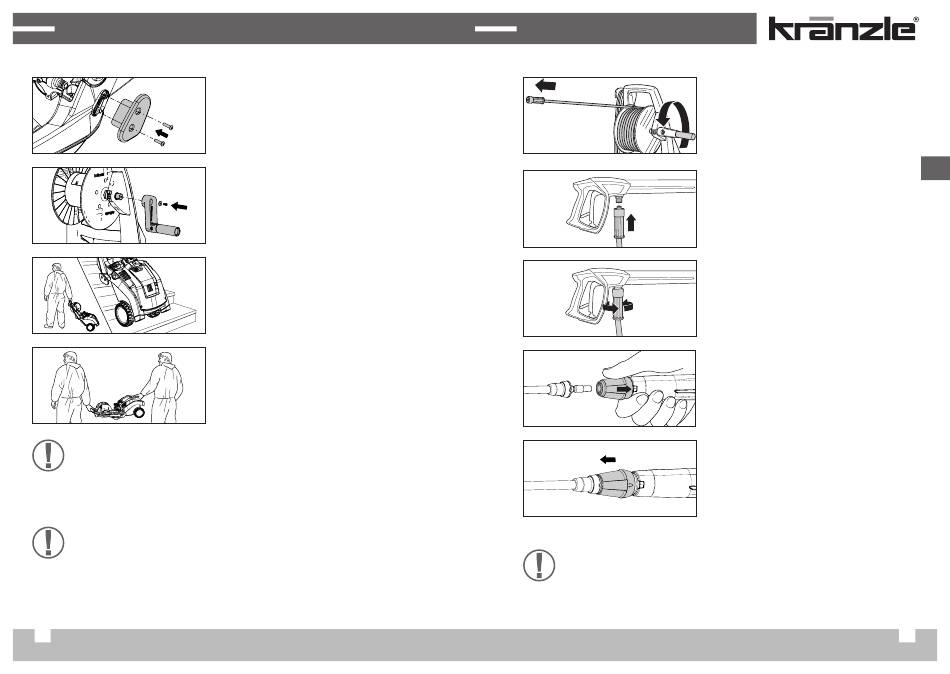 kränzle®