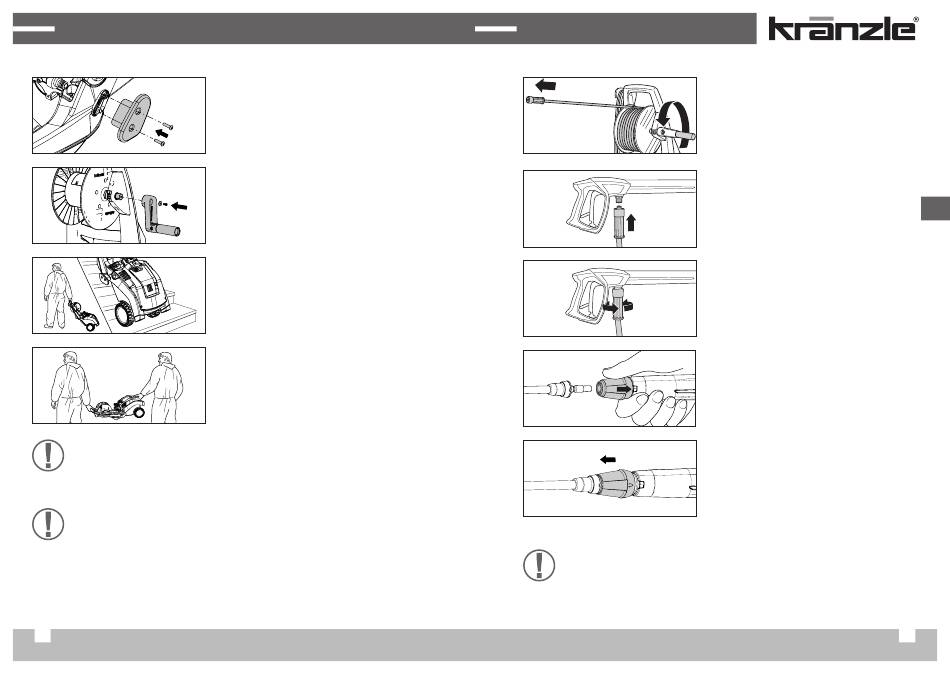 kränzle®