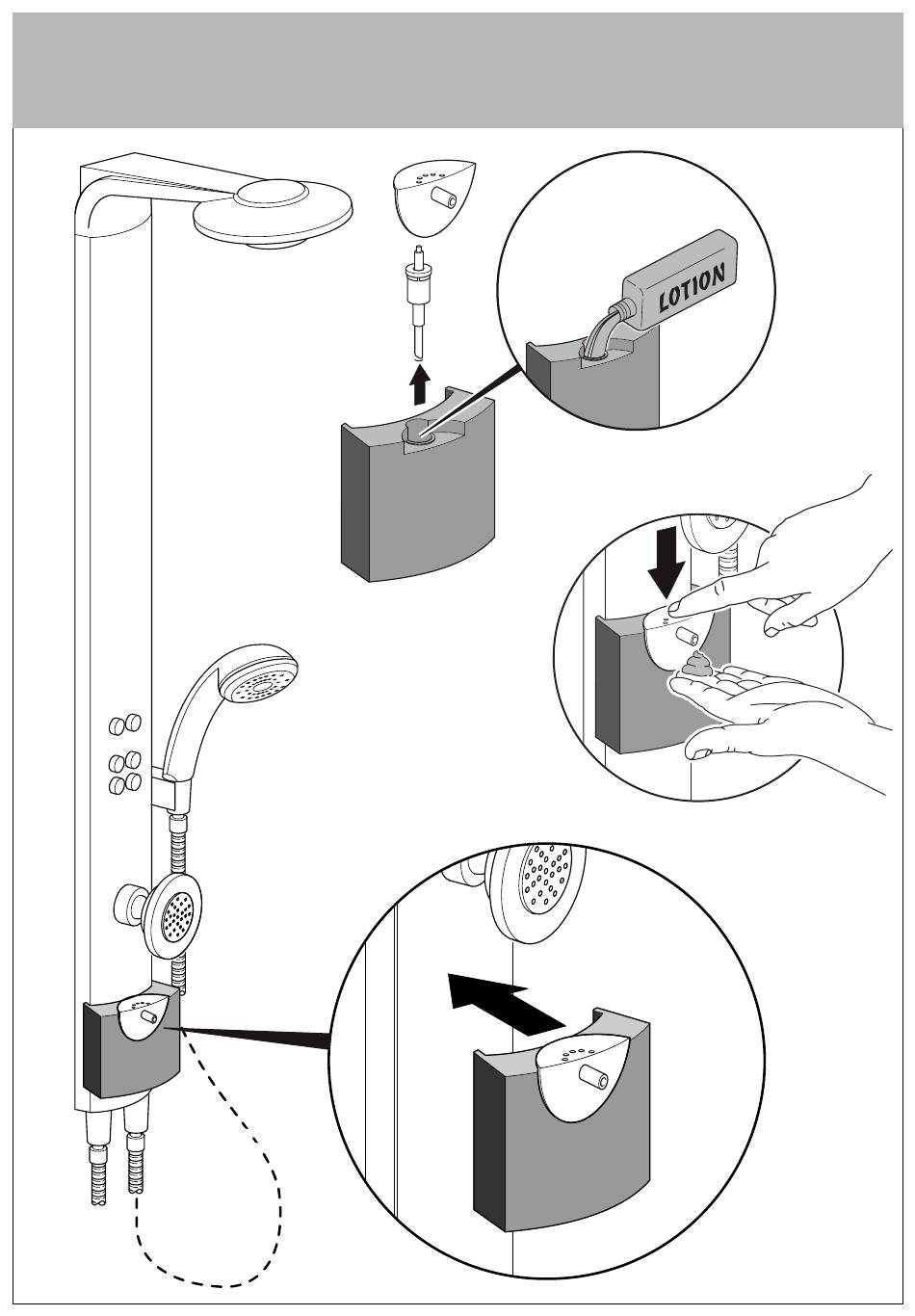 LOTION