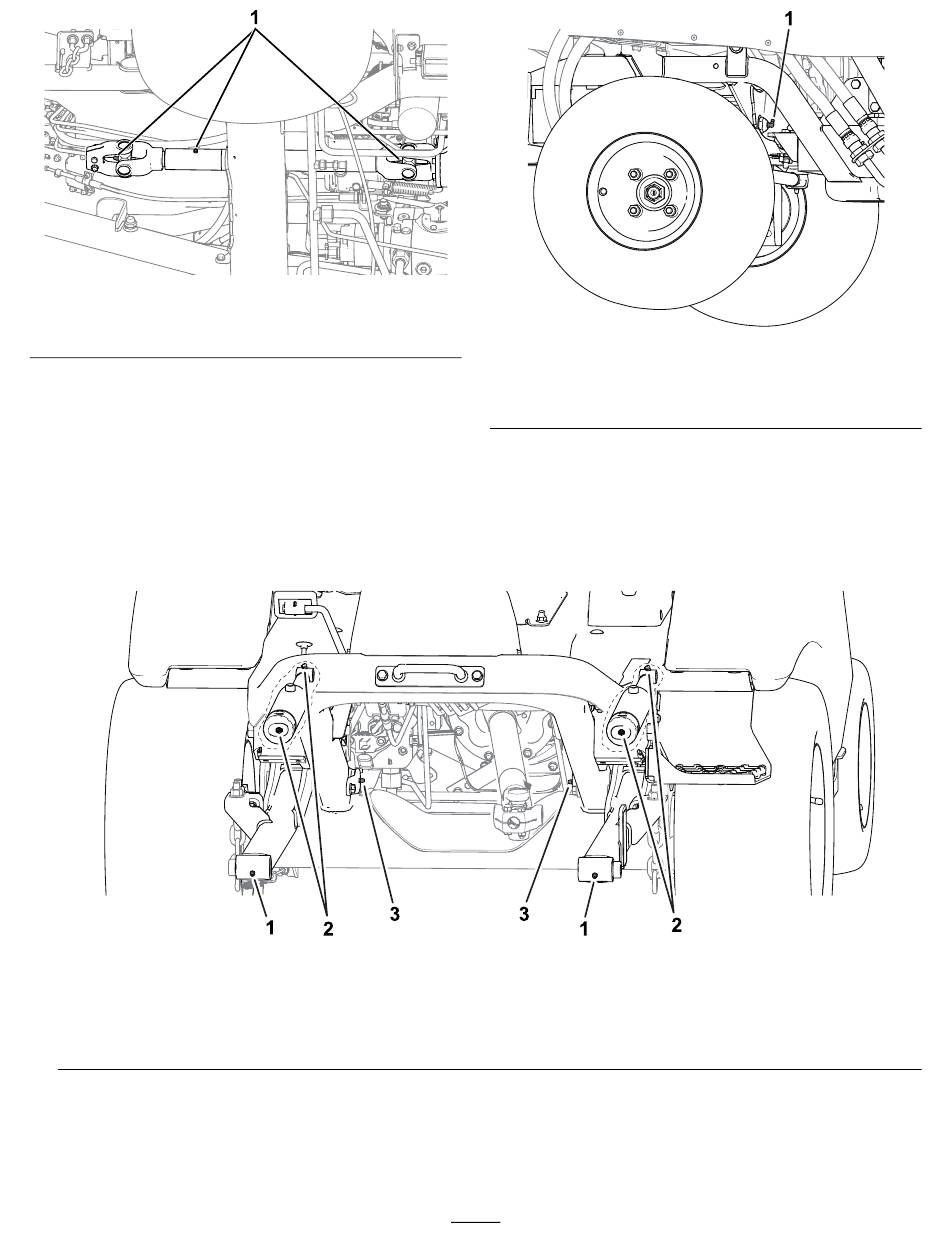 1

1

1
2
3
3
1
2