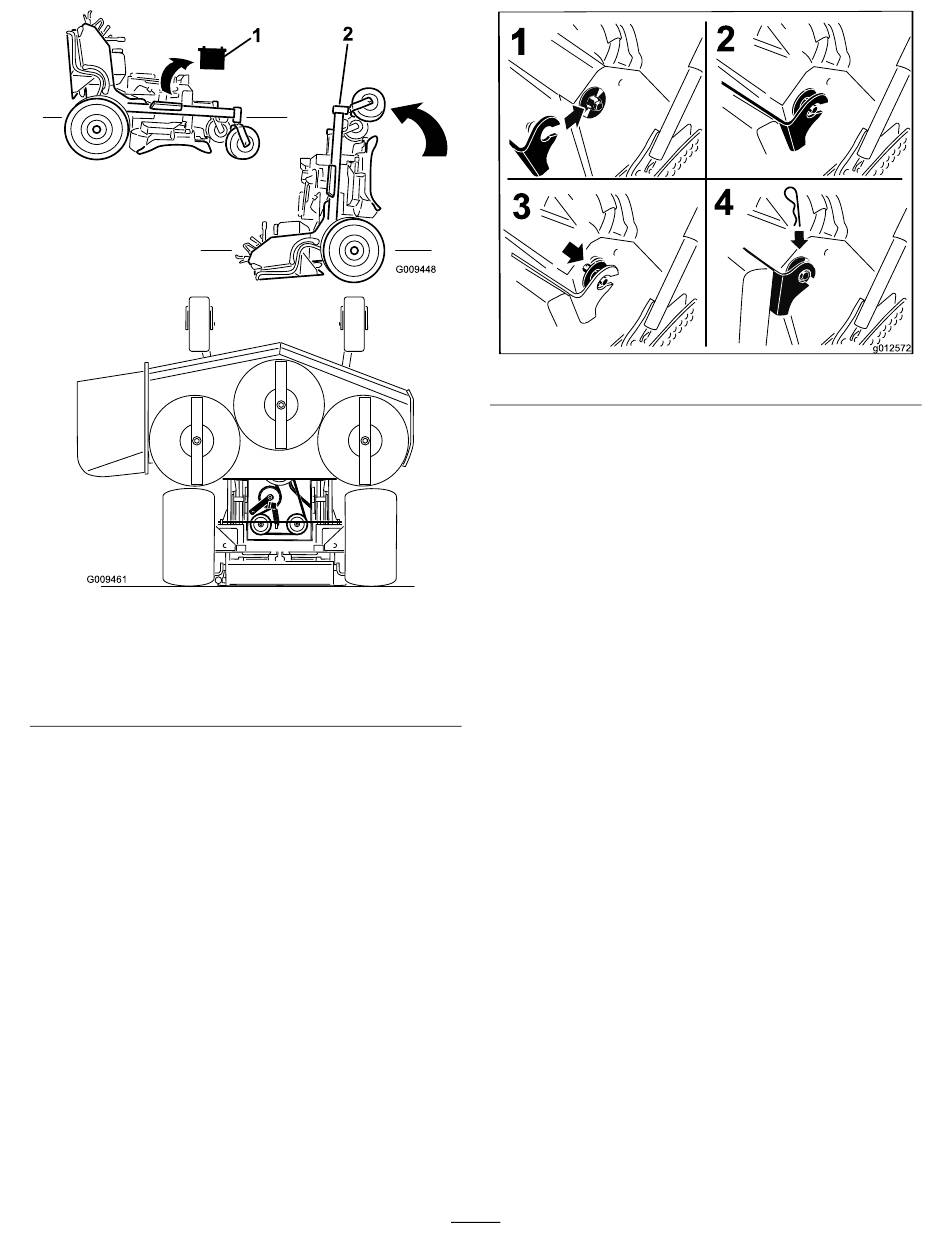 1

2

G009448

G009461

1

2

3

4

g012572