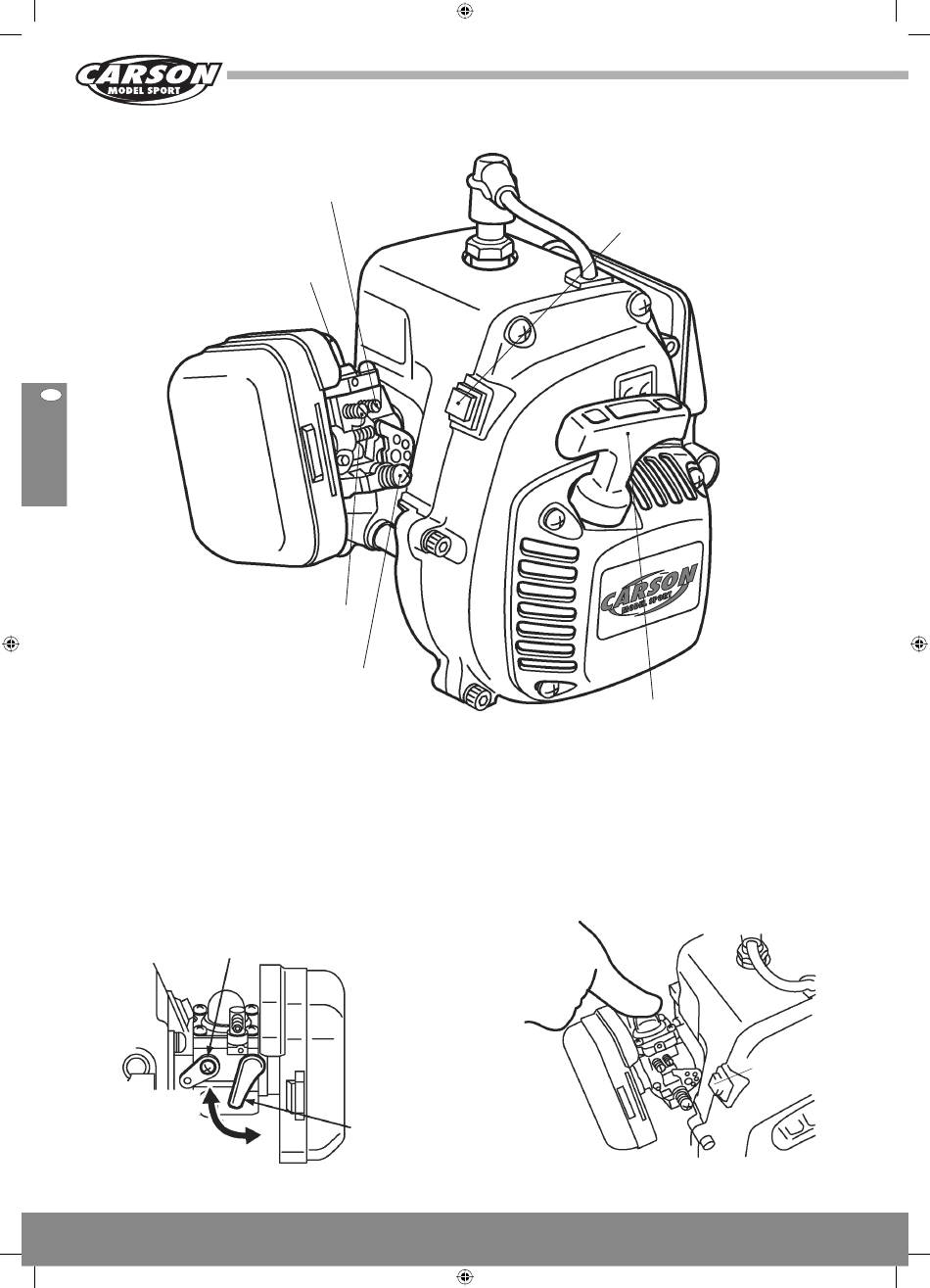 CARSON MODEL SPORT

CARSON MODEL SPORT