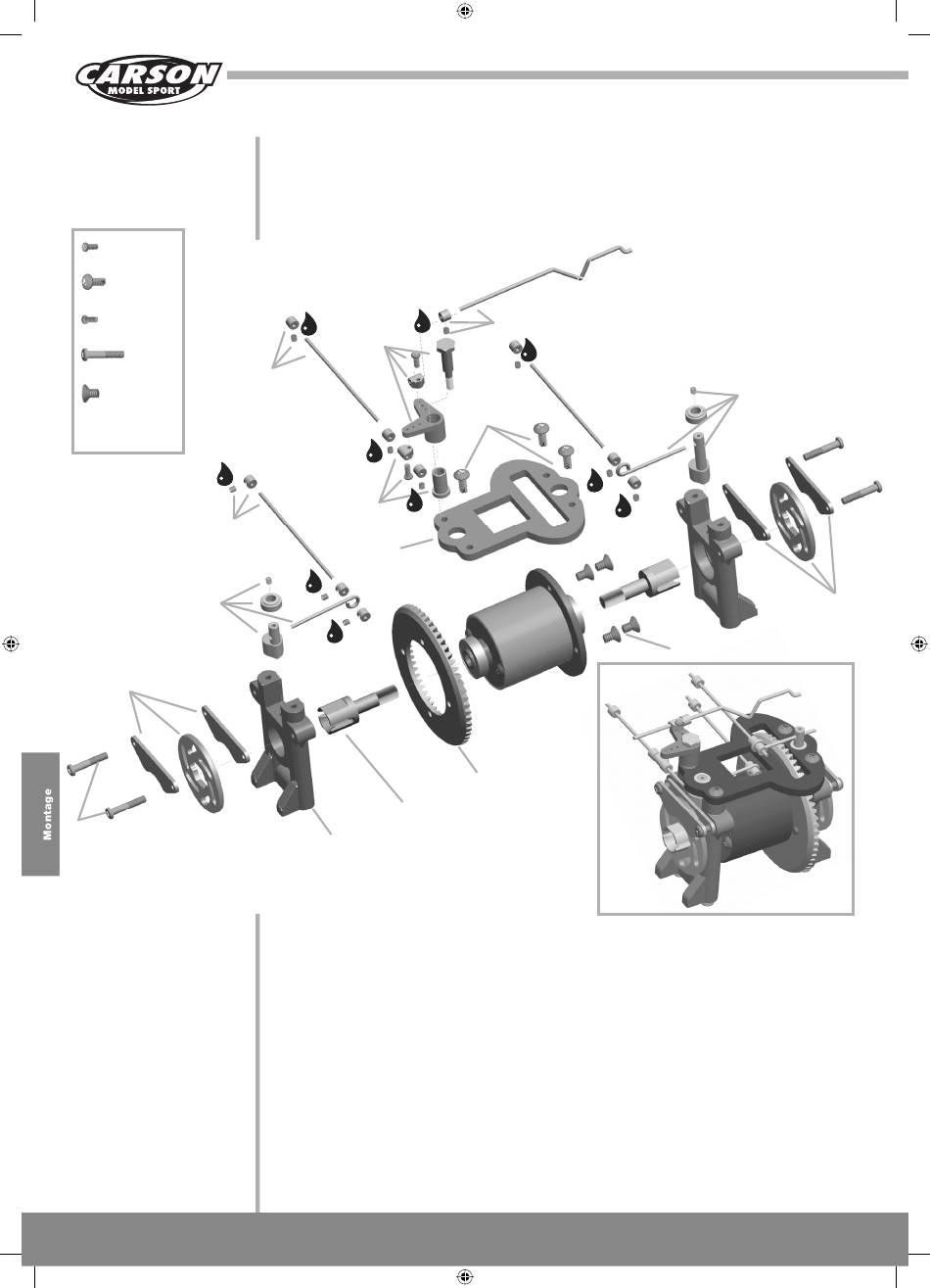 CARSON
MODEL SPORT

Montage