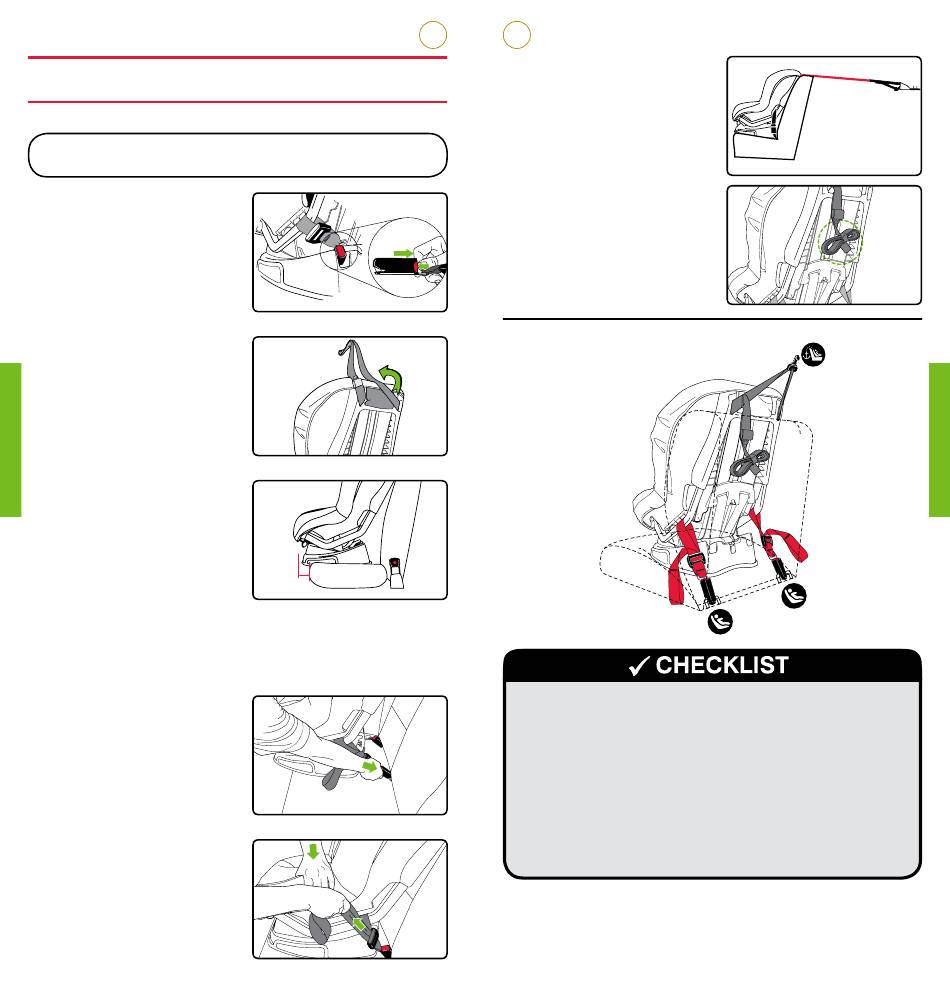 ✓ CHECKLIST