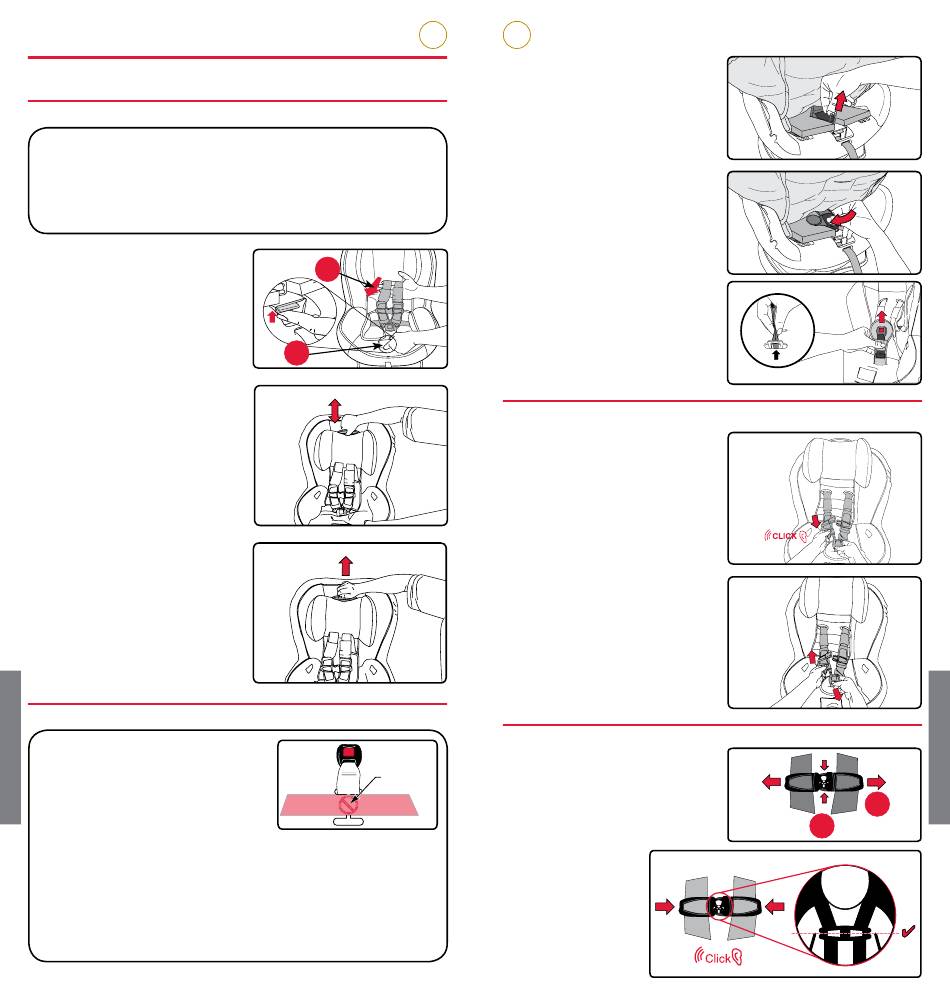 CLICK

Click