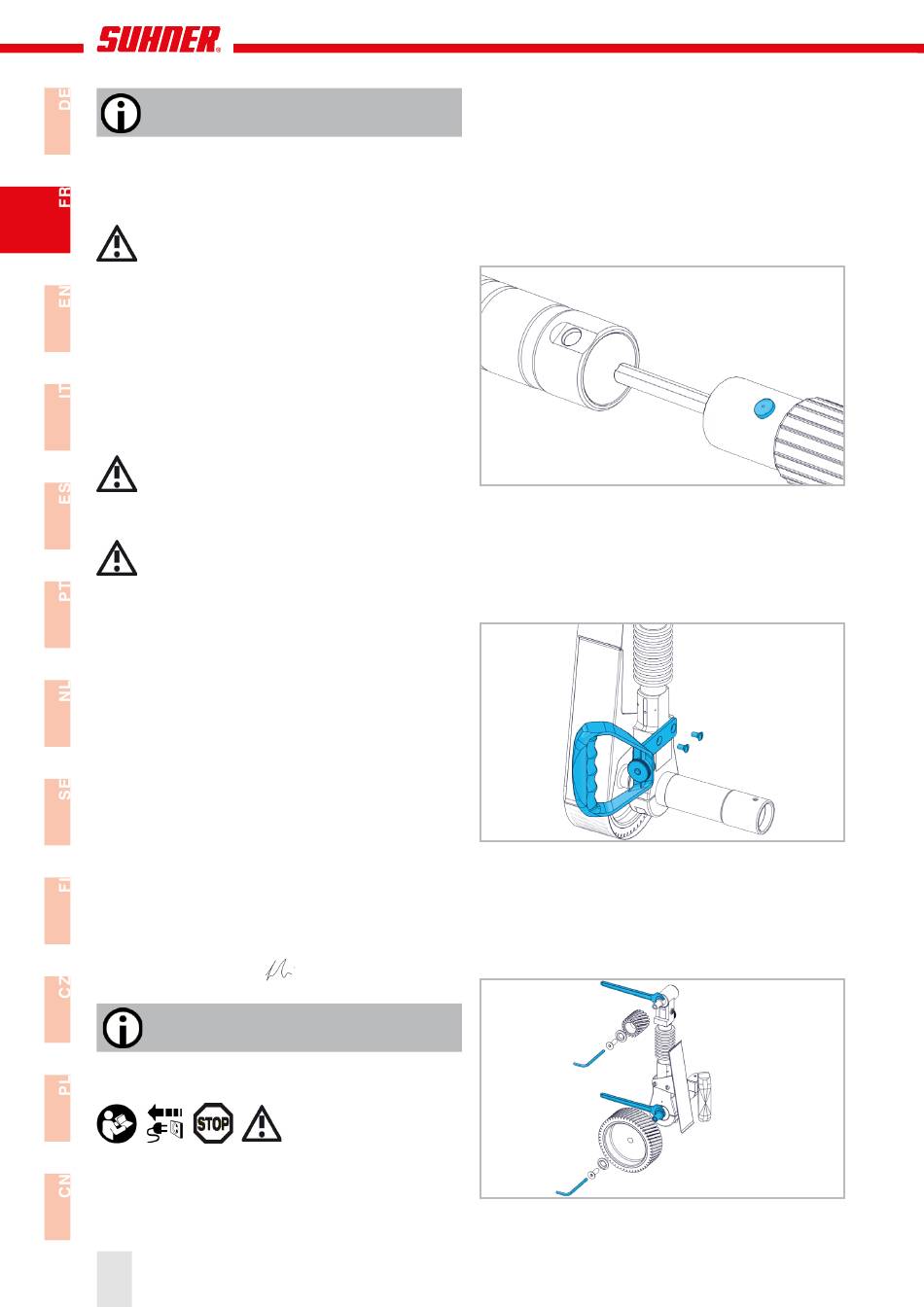 SUHNER

DE

FR

EN

IT

ES

PT

NL

SE

FI

CZ

PL

CN

STOP