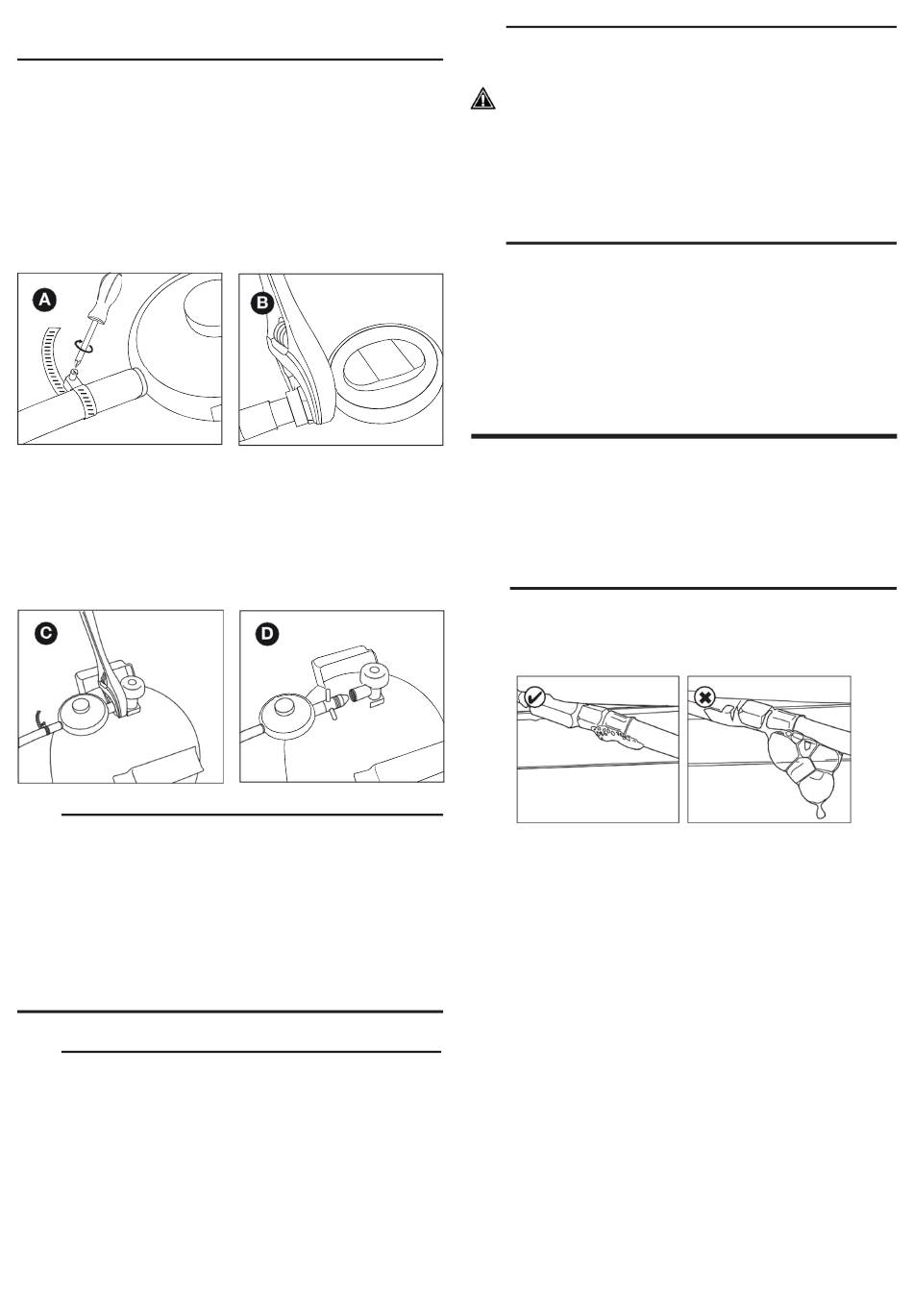 A

B

C

D