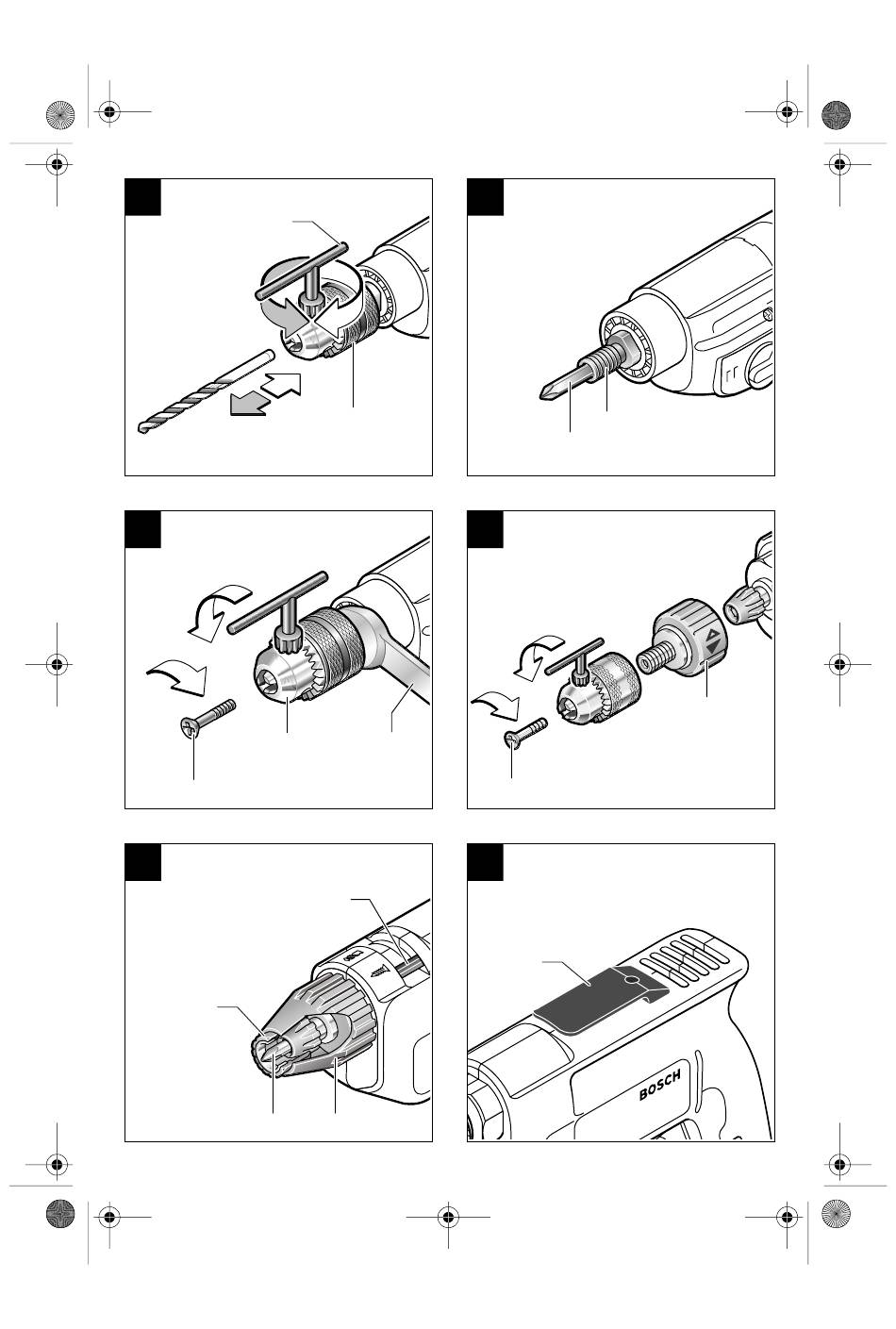 BOSCH