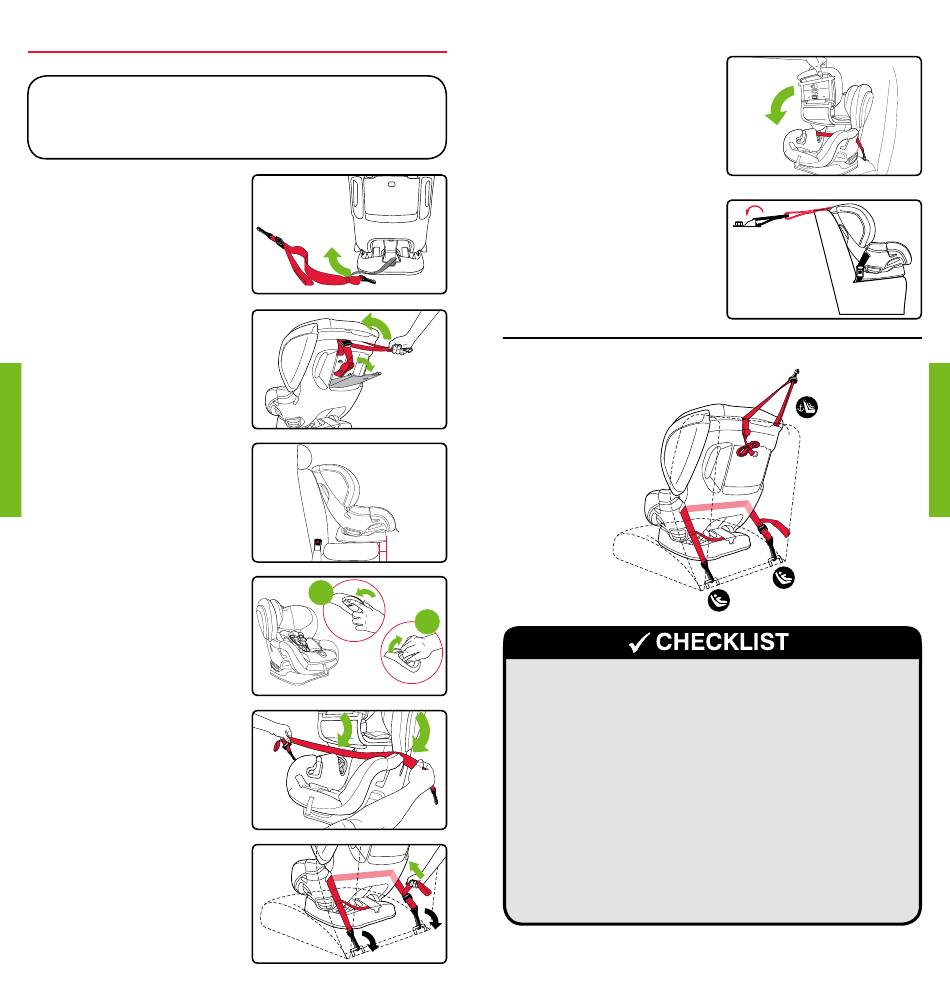 ✓ CHECKLIST