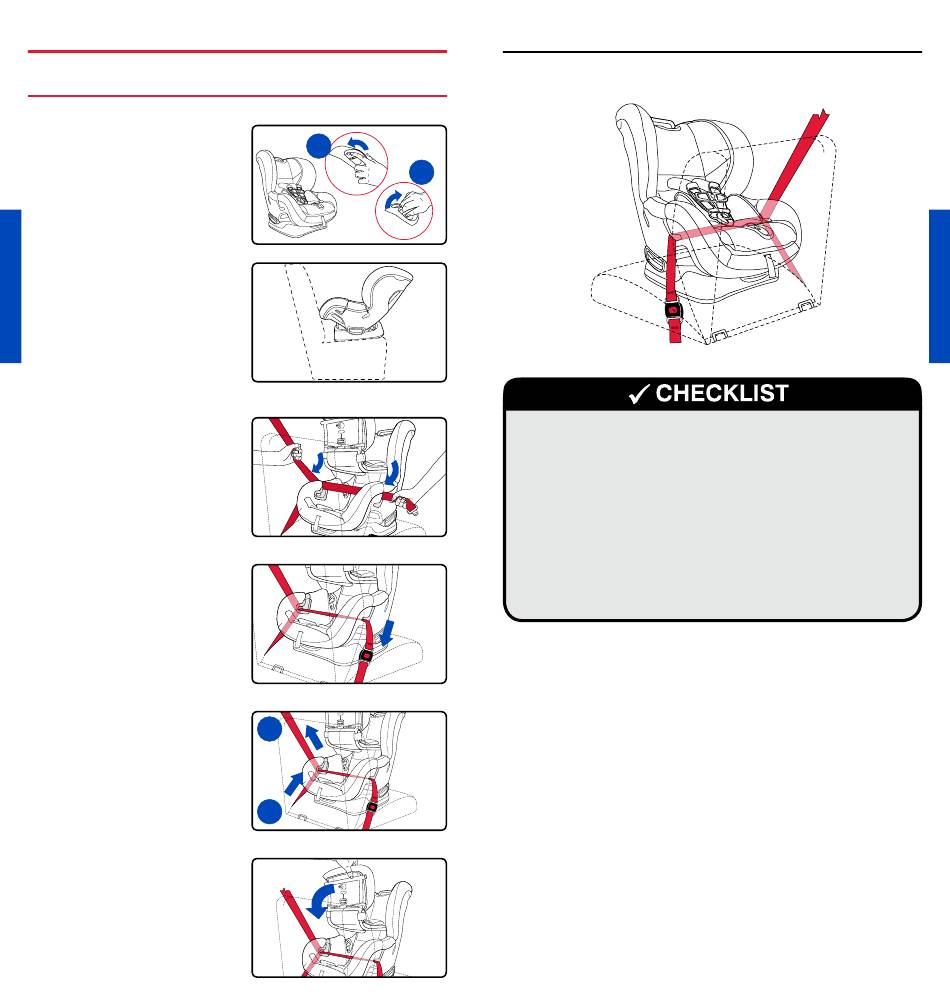 ✓ CHECKLIST